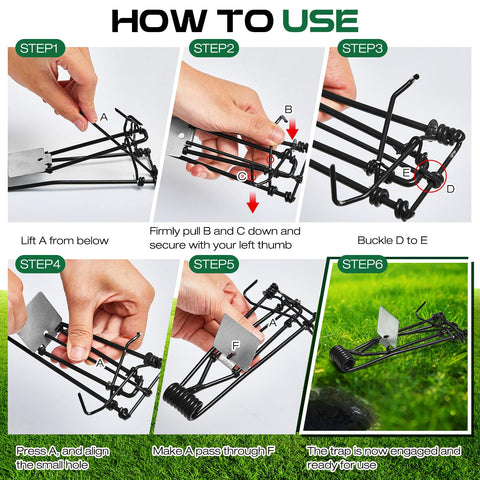 HOW TO USE

STEP1

A

Lift A from below

STEP2

B

C

Firmly pull B and C down and secure with your left thumb

STEP3

E

D

Buckle D to E

STEP4

A

Press A, and align the small hole

STEP5

A

F

Make A pass through F

STEP6

The trap is now engaged and ready for use