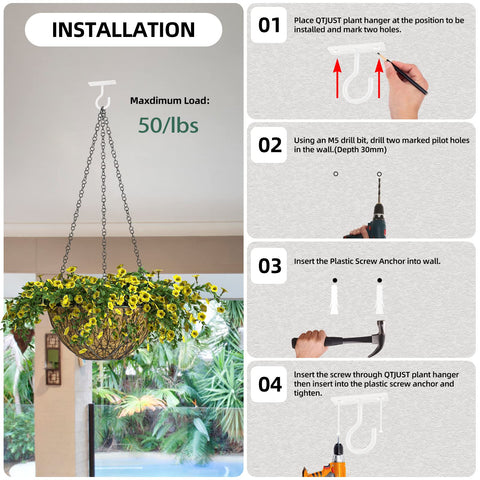 INSTALLATION

Maxdimum Load:

50/lbs

01 Place QTJUST plant hanger at the position to be installed and mark two holes.

02 Using an M5 drill bit, drill two marked pilot holes in the wall.(Depth 30mm)

03 Insert the Plastic Screw Anchor into wall.

04 Insert the screw through QTJUST plant hanger then insert into the plastic screw anchor and tighten.