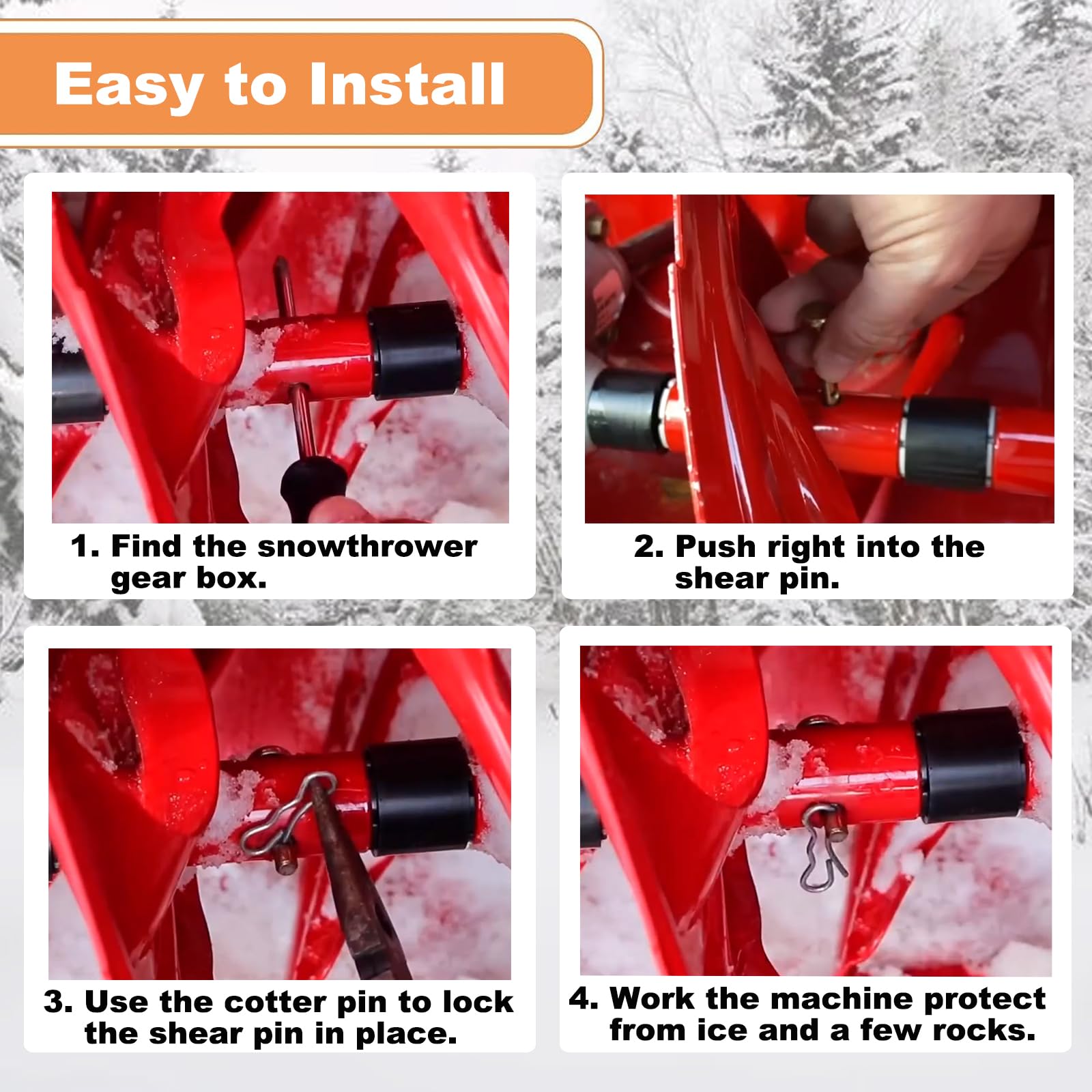 Easy to Install

1. Find the snowthrower gear box.

2. Push right into the shear pin.

3. Use the cotter pin to lock the shear pin in place.

4. Work the machine protect from ice and a few rocks.