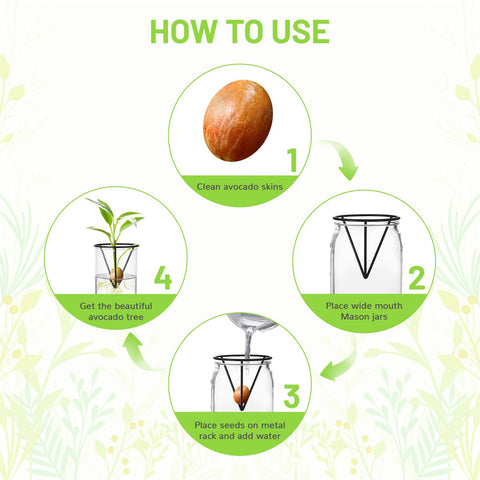 HOW TO USE

1
Clean avocado skins

2
Place wide mouth Mason jars

3
Place seeds on metal rack and add water

4
Get the beautiful avocado tree