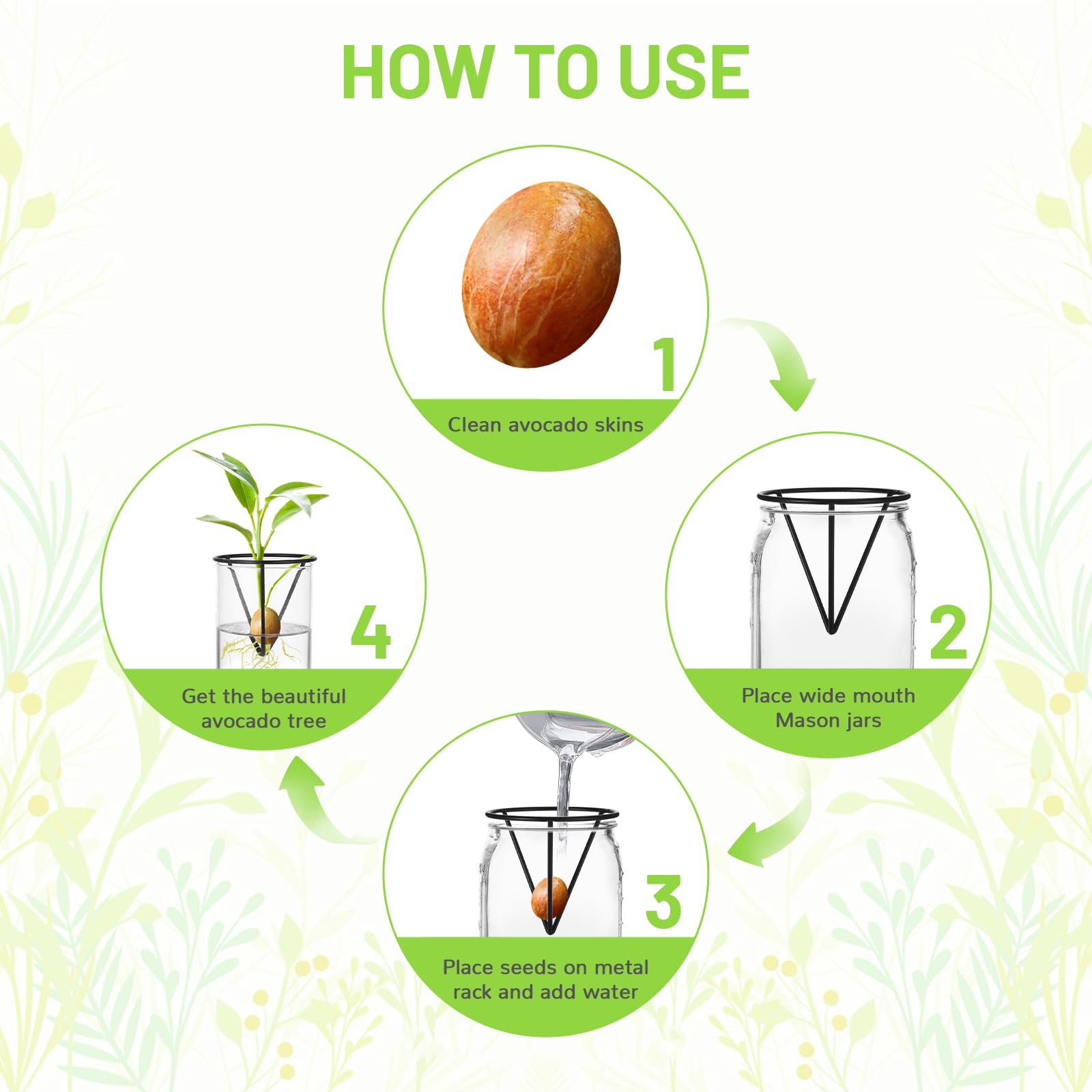 HOW TO USE

1
Clean avocado skins

2
Place wide mouth Mason jars

3
Place seeds on metal rack and add water

4
Get the beautiful avocado tree