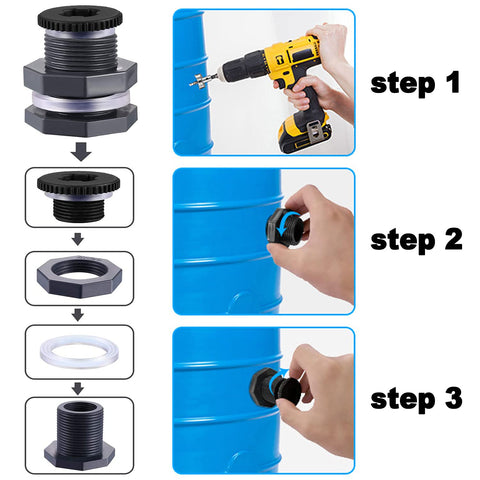 step 1

step 2

step 3