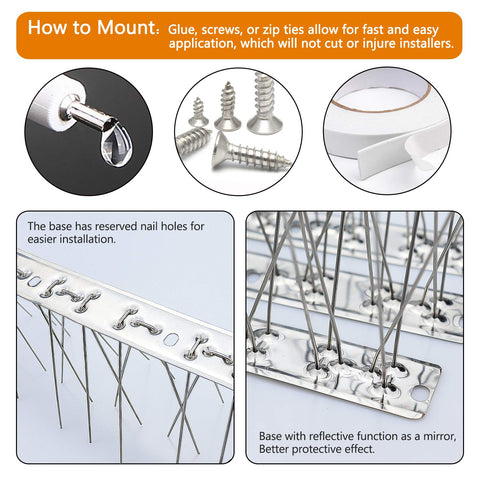 How to Mount: Glue, screws, or zip ties allow for fast and easy application, which will not cut or injure installers.

The base has reserved nail holes for easier installation.

Base with reflective function as a mirror, Better protective effect.