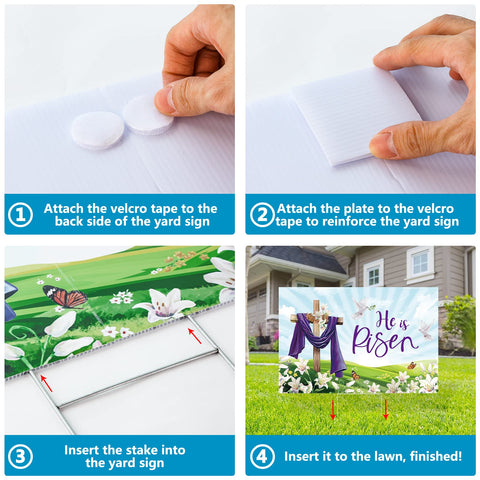 1 Attach the velcro tape to the back side of the yard sign

2 Attach the plate to the velcro tape to reinforce the yard sign

3 Insert the stake into the yard sign

He is Risen

4 Insert it to the lawn, finished!