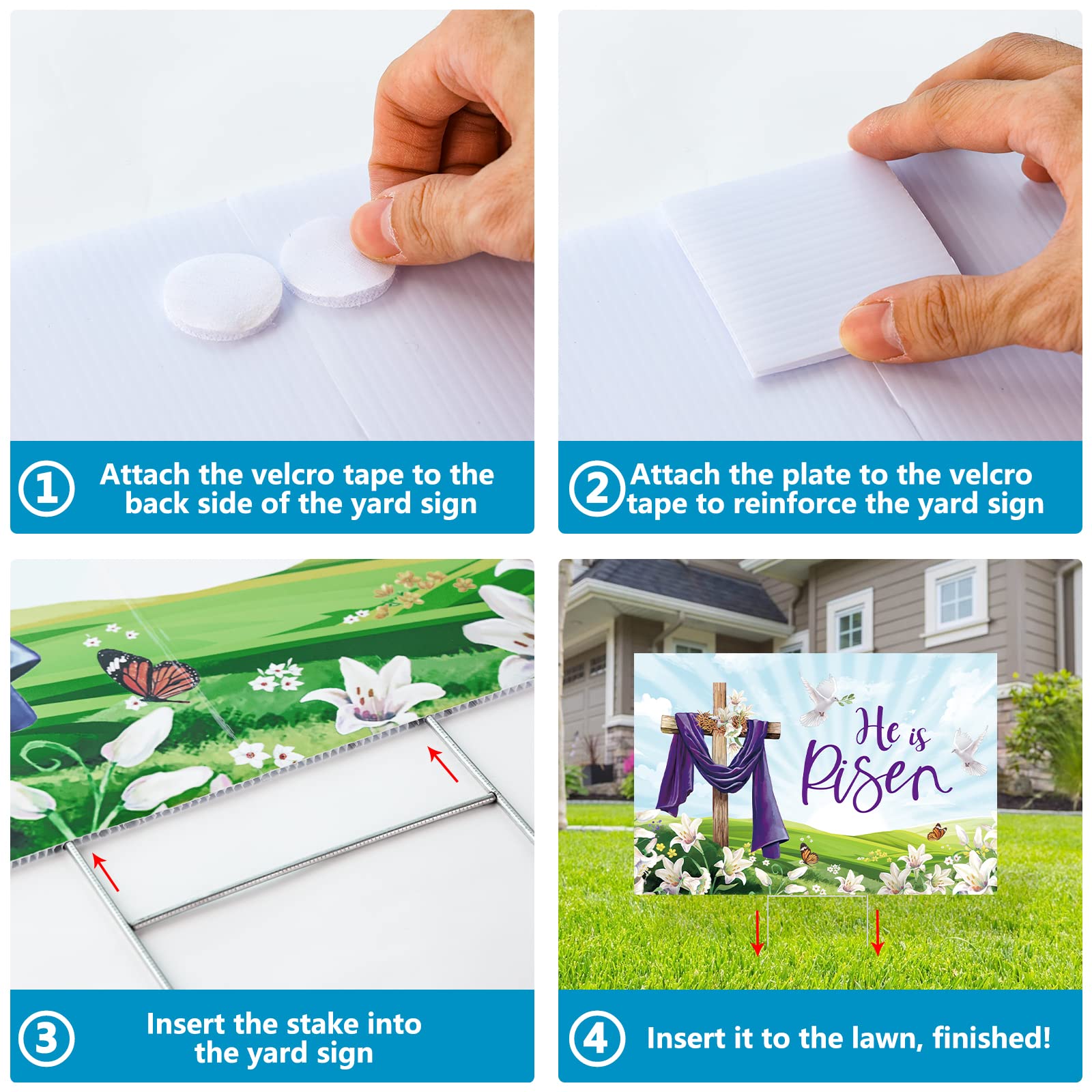 1 Attach the velcro tape to the back side of the yard sign

2 Attach the plate to the velcro tape to reinforce the yard sign

3 Insert the stake into the yard sign

He is Risen

4 Insert it to the lawn, finished!