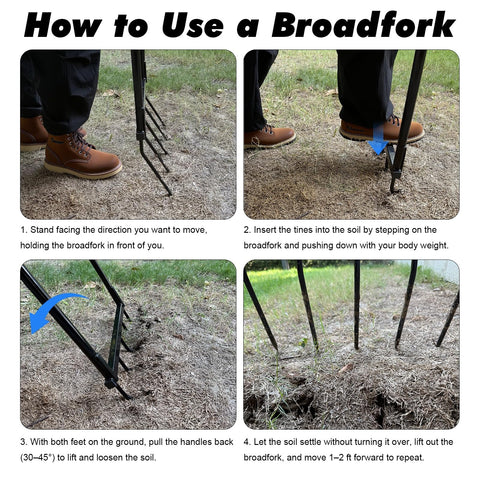 How to Use a Broadfork

1. Stand facing the direction you want to move, holding the broadfork in front of you.

2. Insert the tines into the soil by stepping on the broadfork and pushing down with your body weight.

3. With both feet on the ground, pull the handles back (30–45°) to lift and loosen the soil.

4. Let the soil settle without turning it over, lift out the broadfork, and move 1–2 ft forward to repeat.