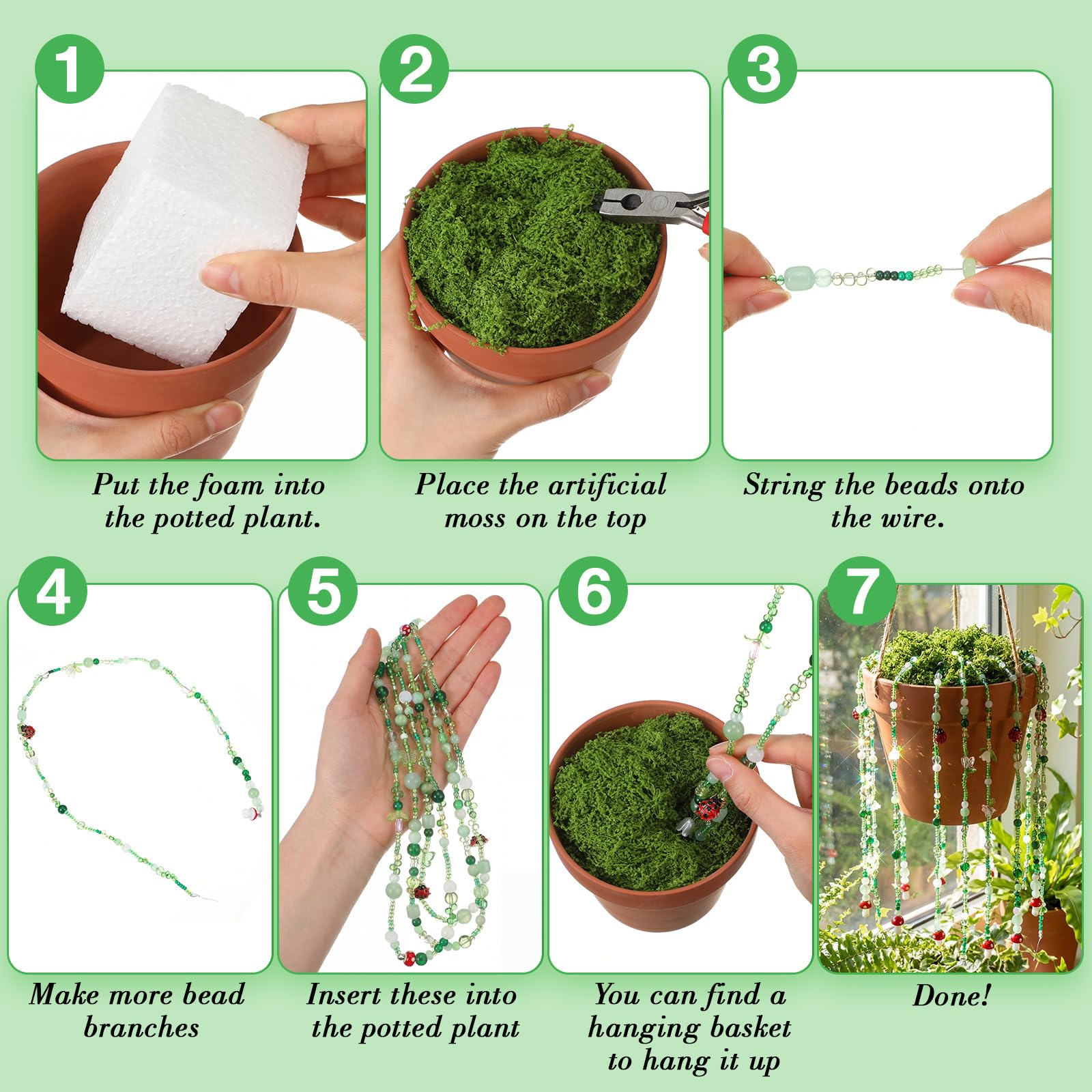 1
Put the foam into the potted plant.

2
Place the artificial moss on the top

3
String the beads onto the wire.

4
Make more bead branches

5
Insert these into the potted plant

6
You can find a hanging basket to hang it up

7
Done!