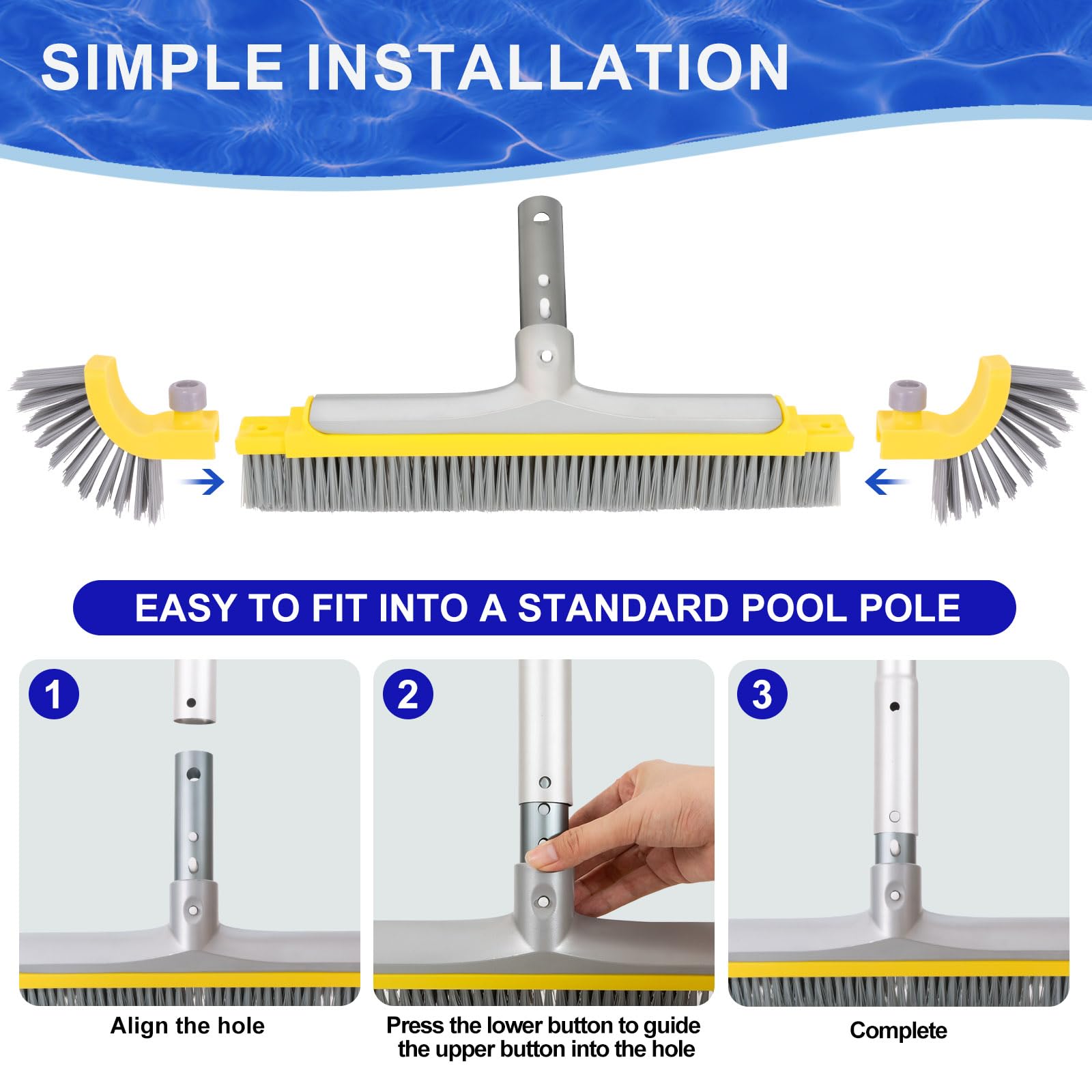 SIMPLE INSTALLATION

EASY TO FIT INTO A STANDARD POOL POLE

1

Align the hole

2

Press the lower button to guide the upper button into the hole

3

Complete