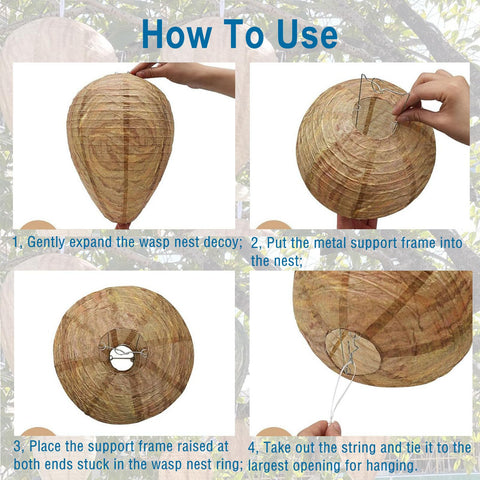 How To Use

1, Gently expand the wasp nest decoy;

2, Put the metal support frame into the nest;

3, Place the support frame raised at both ends stuck in the wasp nest ring;

4, Take out the string and tie it to the largest opening for hanging.