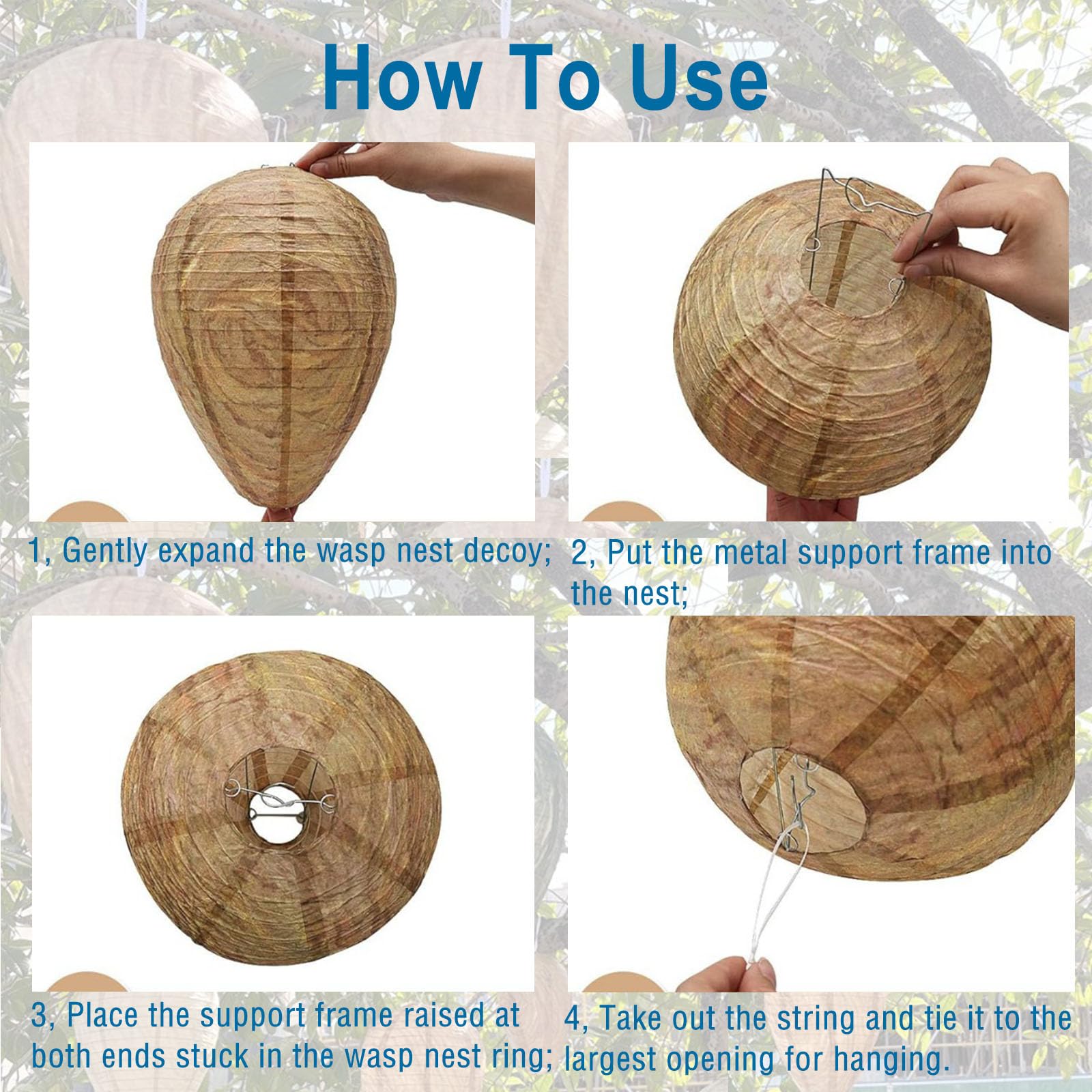 How To Use

1, Gently expand the wasp nest decoy;

2, Put the metal support frame into the nest;

3, Place the support frame raised at both ends stuck in the wasp nest ring;

4, Take out the string and tie it to the largest opening for hanging.