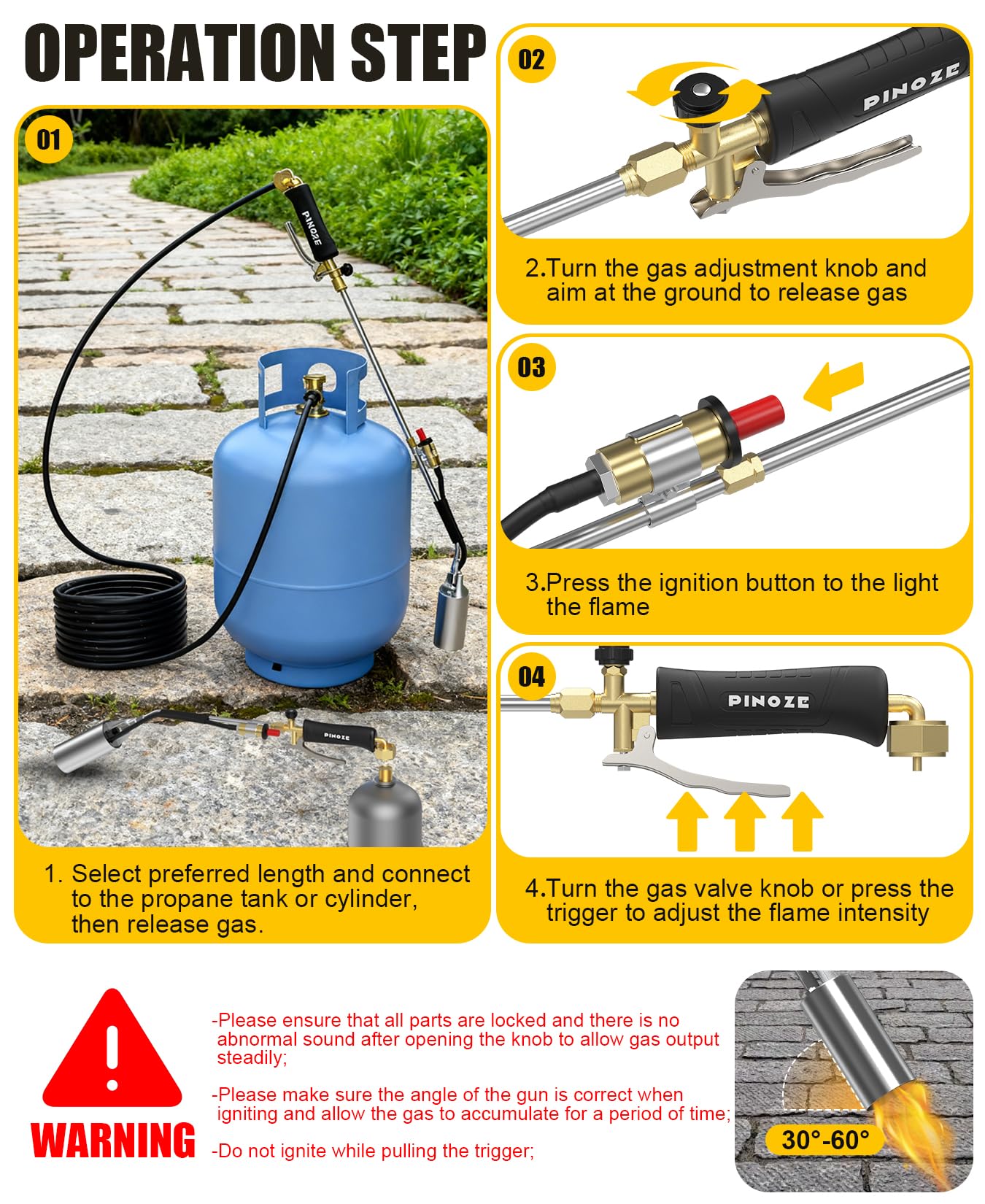 OPERATION STEP

01

PINOZE

PINOZE

1. Select preferred length and connect to the propane tank or cylinder, then release gas.

02

PINOZE

2.Turn the gas adjustment knob and aim at the ground to release gas

03

3.Press the ignition button to the light the flame

04

PINOZE

4.Turn the gas valve knob or press the trigger to adjust the flame intensity

WARNING

-Please ensure that all parts are locked and there is no abnormal sound after opening the knob to allow gas output steadily;

-Please make sure the angle of the gun is correct when igniting and allow the gas to accumulate for a period of time;

-Do not ignite while pulling the trigger;

30°-60°