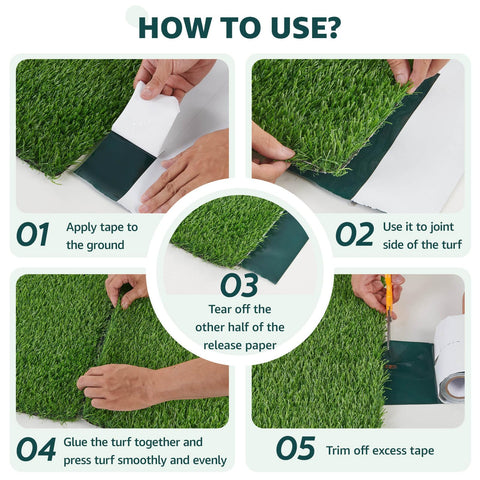 HOW TO USE?

01 Apply tape to the ground

02 Use it to joint side of the turf

03 Tear off the other half of the release paper

04 Glue the turf together and press turf smoothly and evenly

05 Trim off excess tape