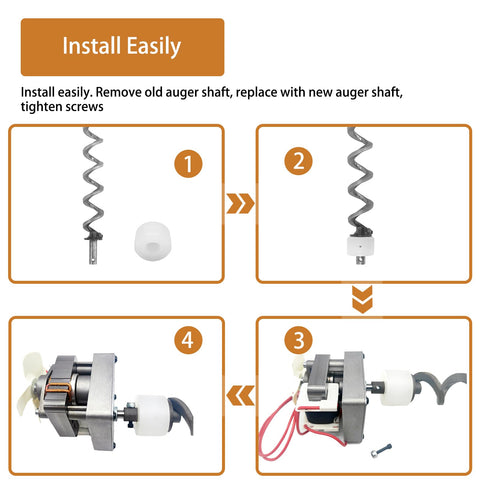 Install Easily

Install easily. Remove old auger shaft, replace with new auger shaft, tighten screws

1

2

3

4