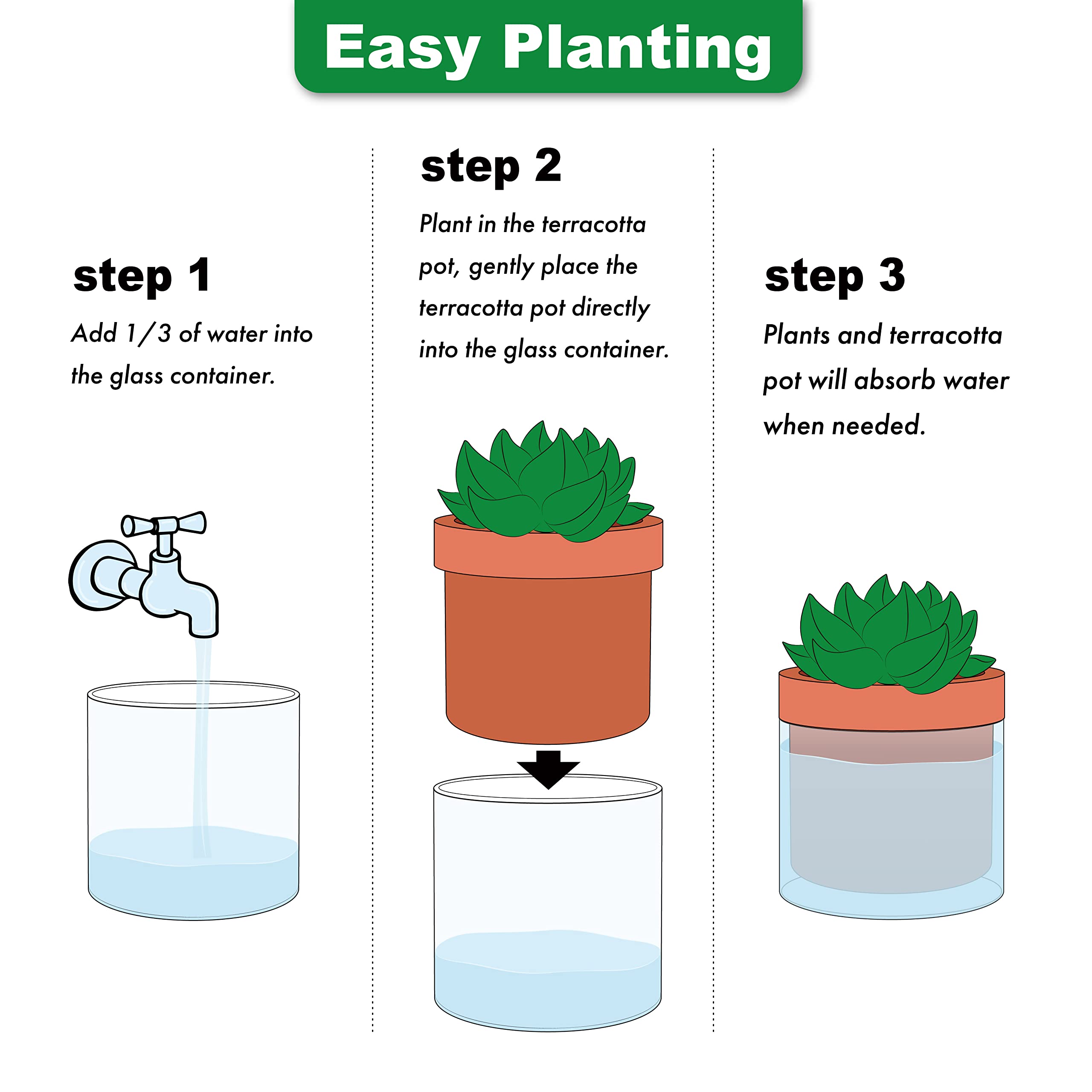 Easy Planting

step 1

Add 1/3 of water into the glass container.

step 2

Plant in the terracotta pot, gently place the terracotta pot directly into the glass container.

step 3

Plants and terracotta pot will absorb water when needed.