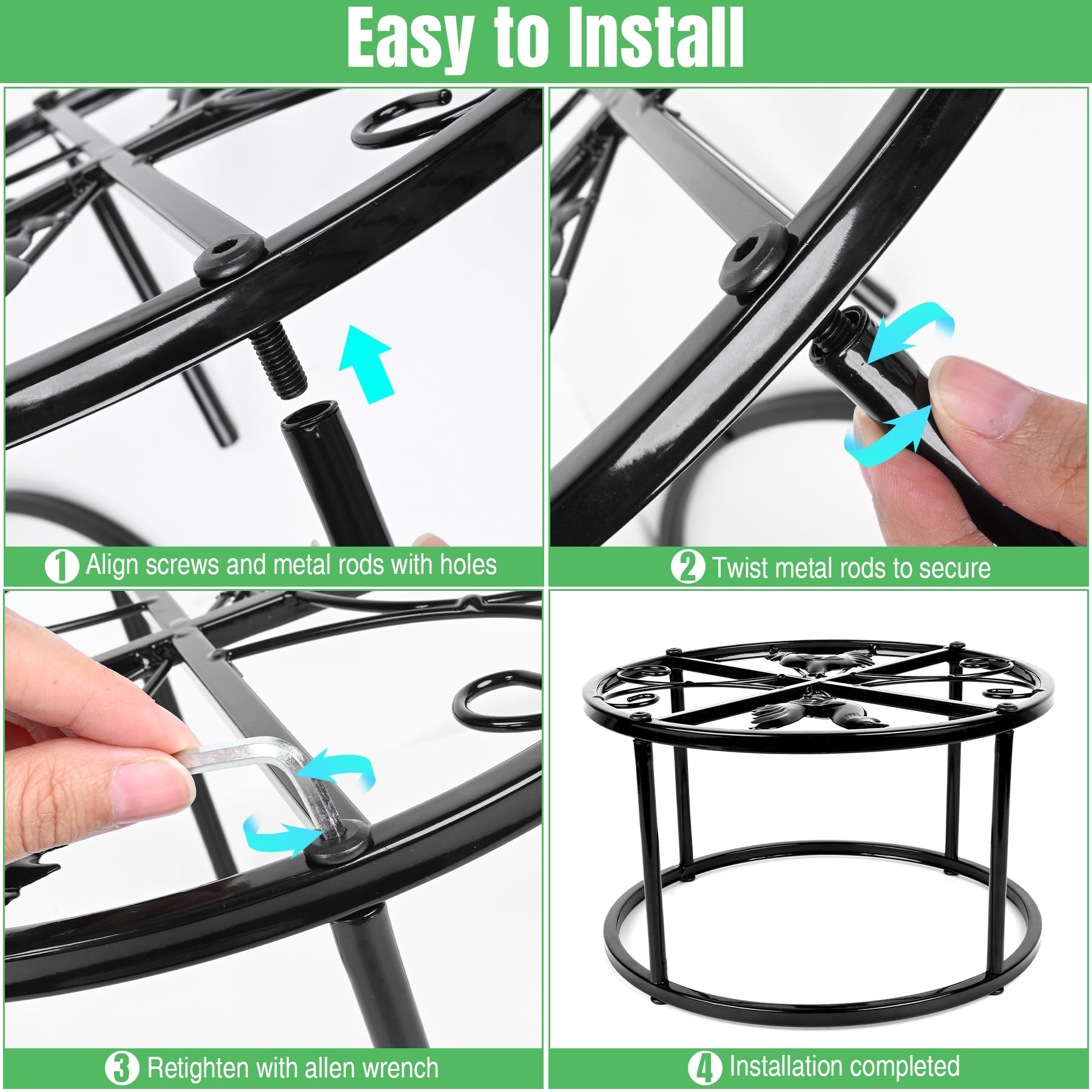 Easy to Install

1 Align screws and metal rods with holes

2 Twist metal rods to secure

3 Retighten with allen wrench

4 Installation completed