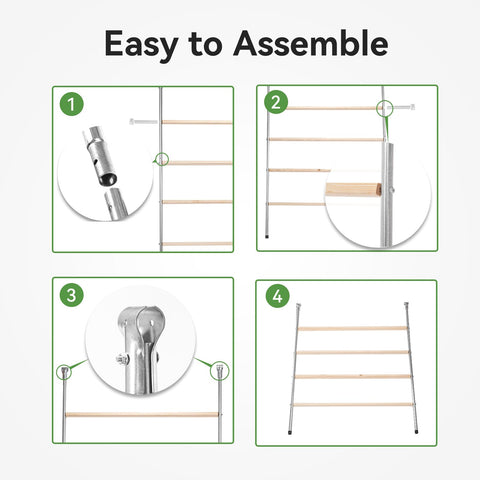 Easy to Assemble

1

2

3

4