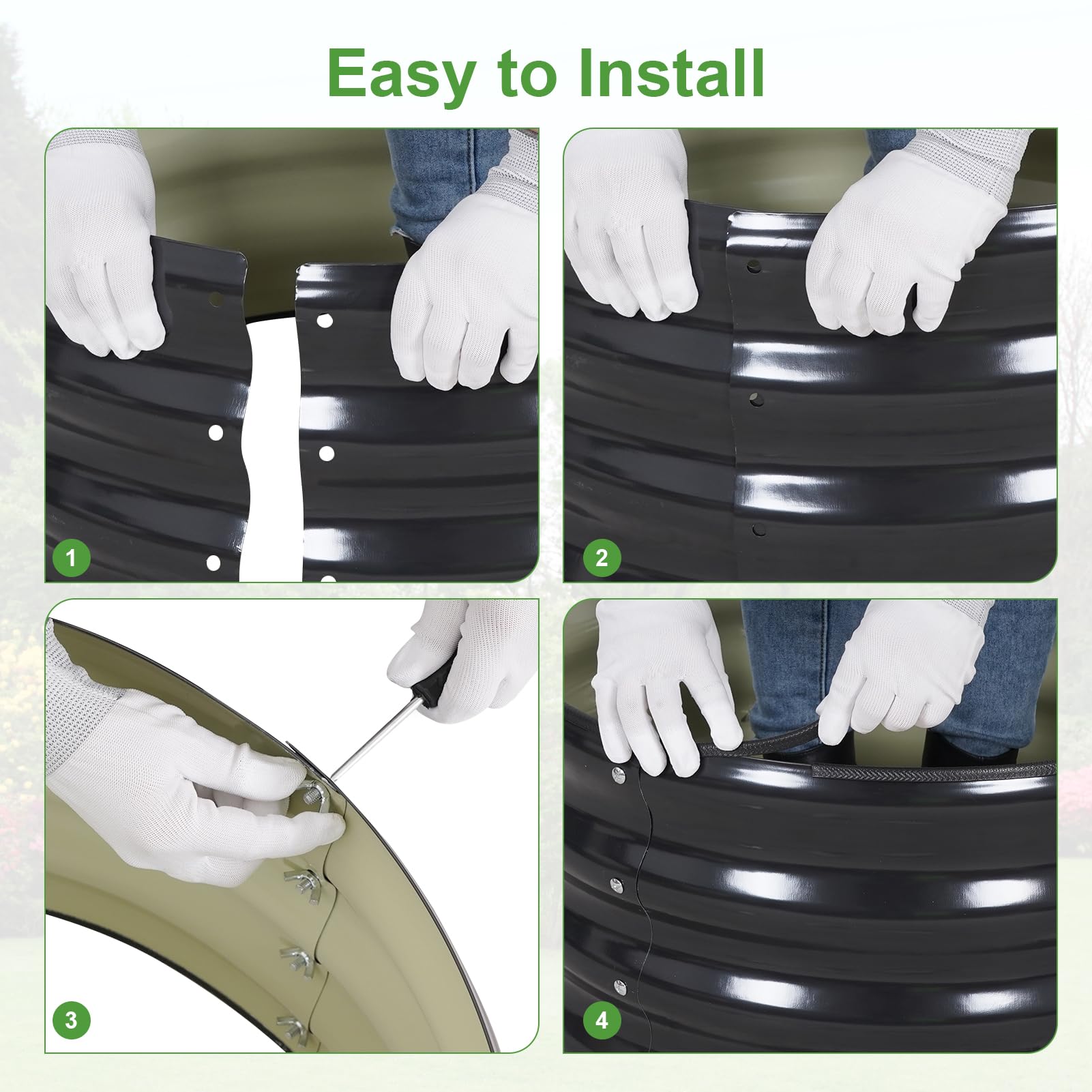 Easy to Install

1

2

3

4