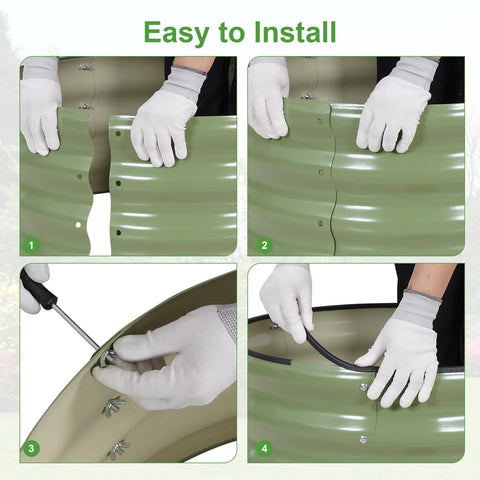 Easy to Install

1

2

3

4