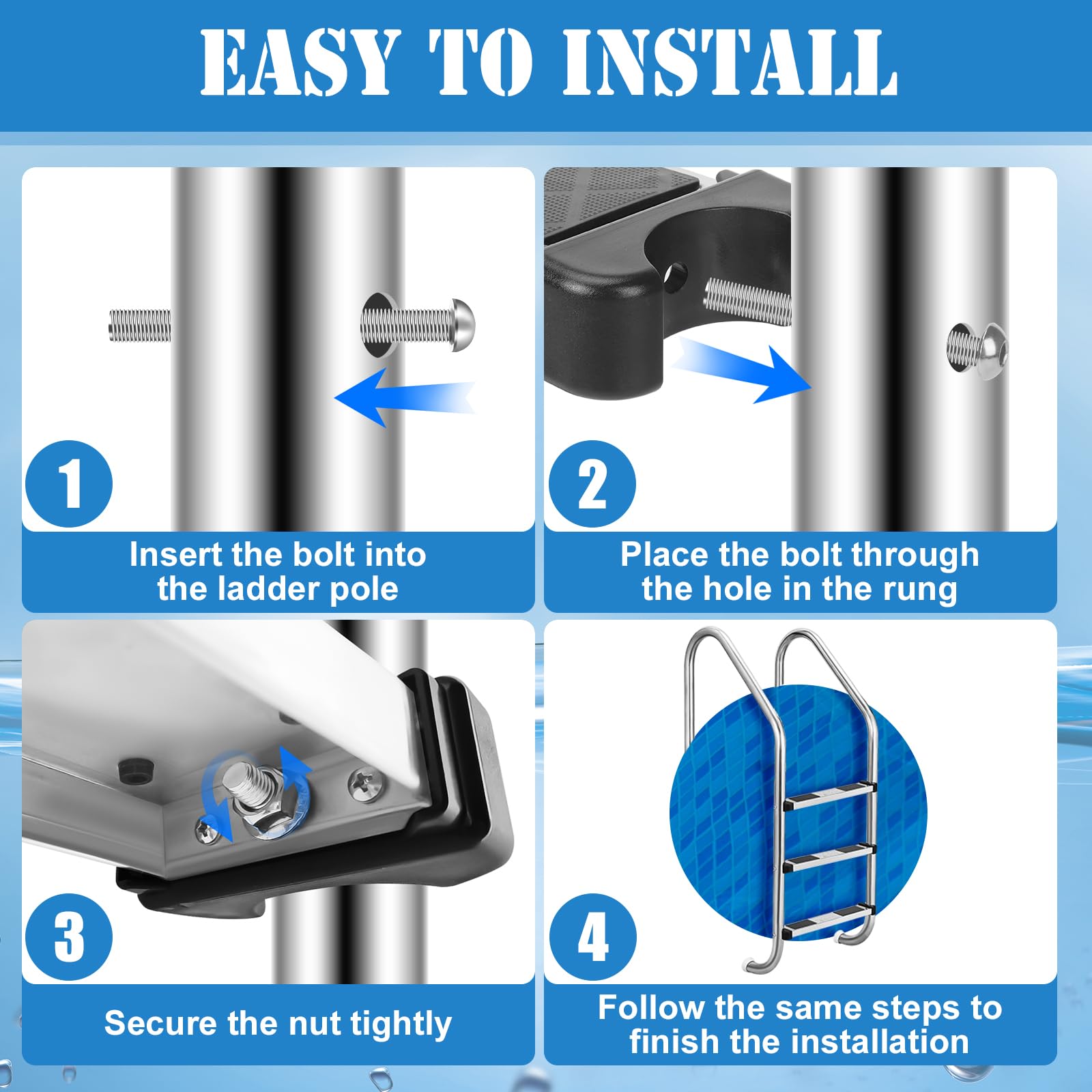 EASY TO INSTALL

1

Insert the bolt into the ladder pole

2

Place the bolt through the hole in the rung

3

Secure the nut tightly

4

Follow the same steps to finish the installation