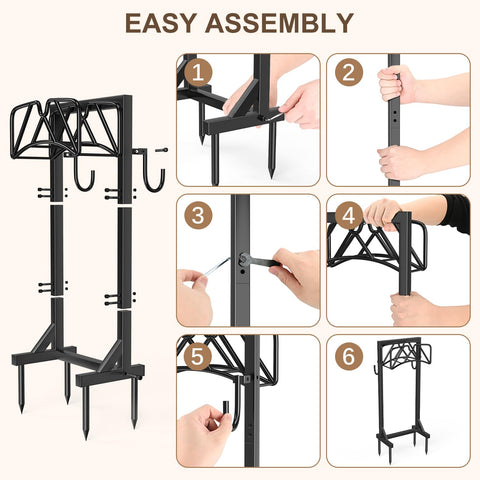 EASY ASSEMBLY

1

2

3

4

5

6