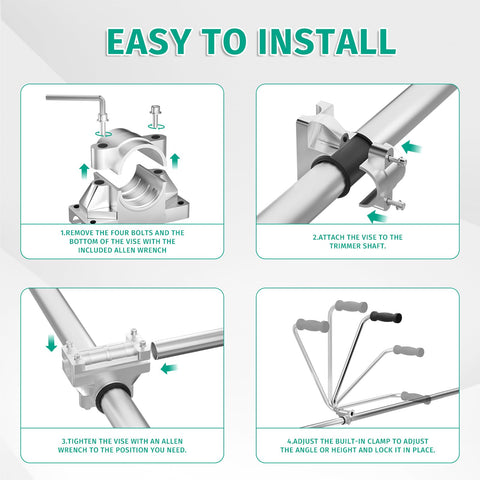 EASY TO INSTALL

1.REMOVE THE FOUR BOLTS AND THE BOTTOM OF THE VISE WITH THE INCLUDED ALLEN WRENCH

2.ATTACH THE VISE TO THE TRIMMER SHAFT.

3.TIGHTEN THE VISE WITH AN ALLEN WRENCH TO THE POSITION YOU NEED.

4.ADJUST THE BUILT-IN CLAMP TO ADJUST THE ANGLE OR HEIGHT AND LOCK IT IN PLACE.