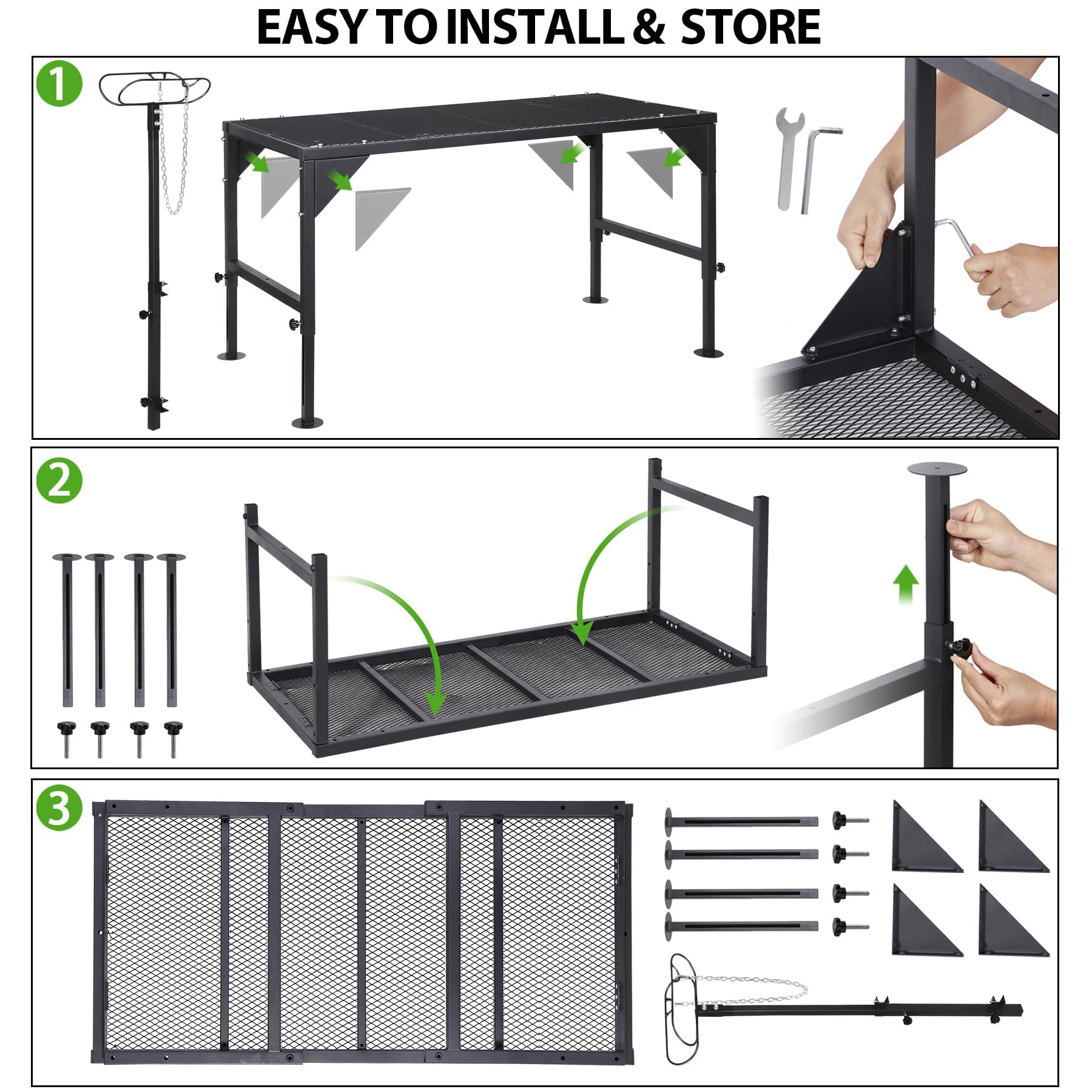 EASY TO INSTALL & STORE

1

2

3