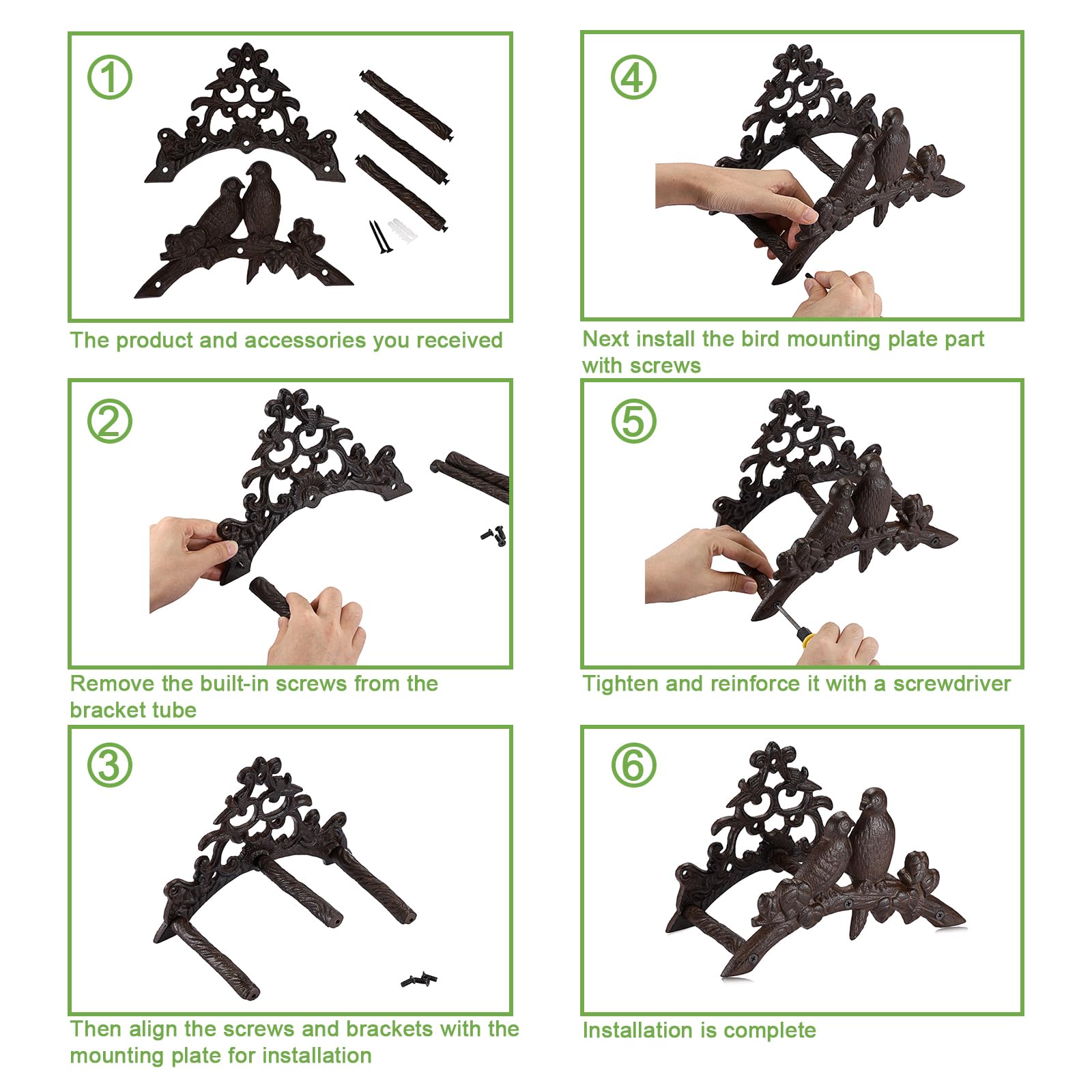 ①

The product and accessories you received

②

Remove the built-in screws from the bracket tube

③

Then align the screws and brackets with the mounting plate for installation

④

Next install the bird mounting plate part with screws

⑤

Tighten and reinforce it with a screwdriver

⑥

Installation is complete