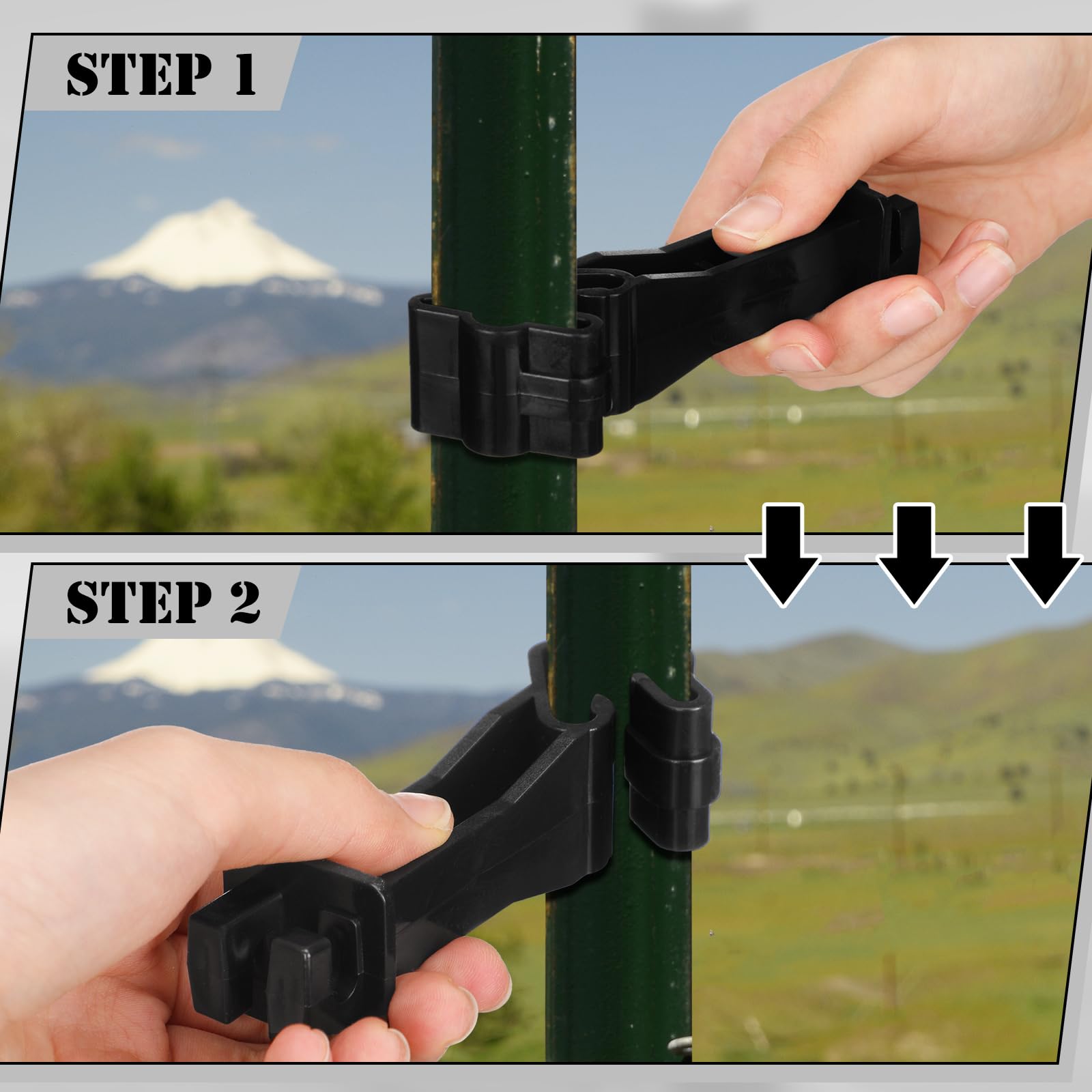 STEP 1

STEP 2