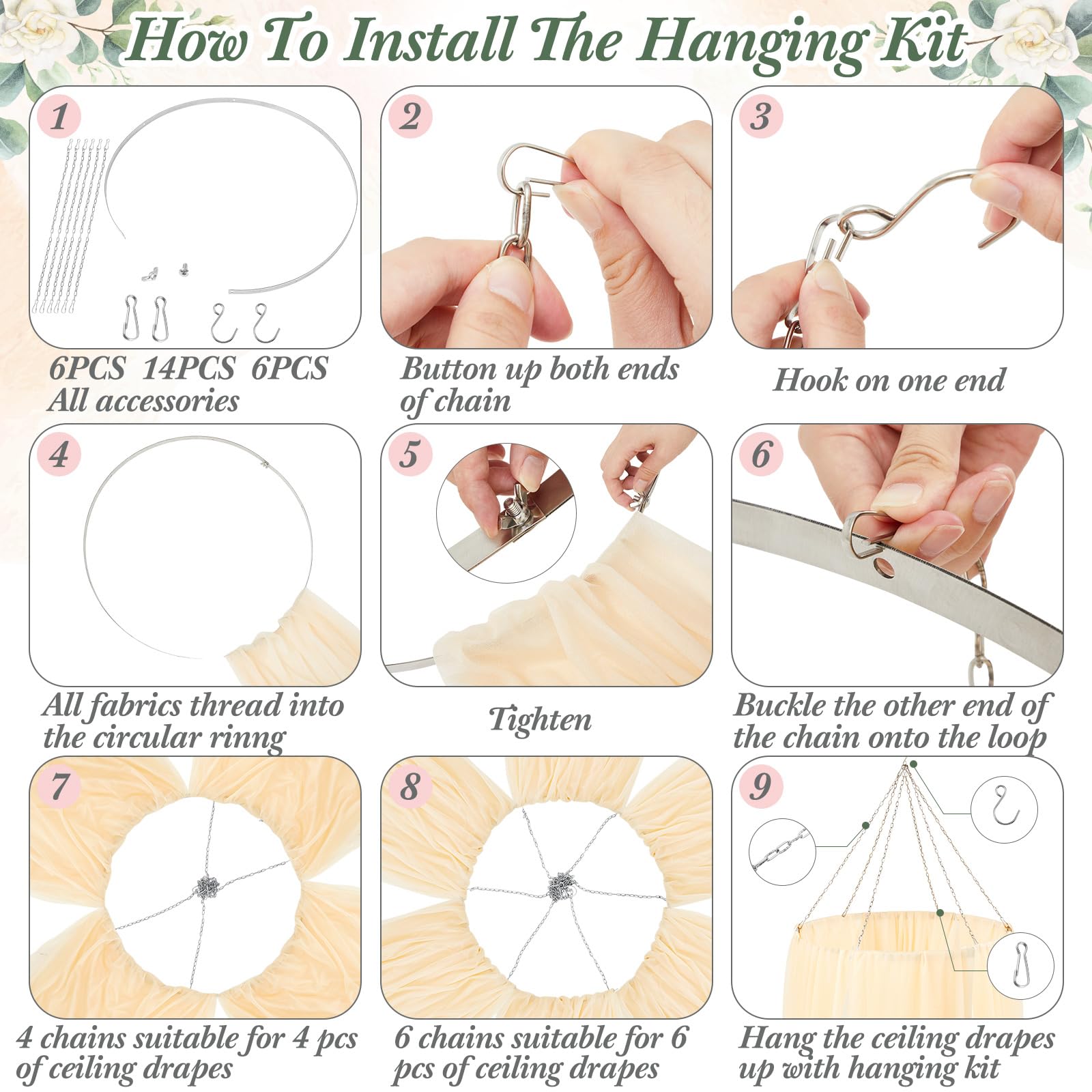 How To Install The Hanging Kit

1

6PCS 14PCS 6PCS
All accessories

2

Button up both ends of chain

3

Hook on one end

4

All fabrics thread into the circular rinng

5

Tighten

6

Buckle the other end of the chain onto the loop

7

4 chains suitable for 4 pcs of ceiling drapes

8

6 chains suitable for 6 pcs of ceiling drapes

9

Hang the ceiling drapes up with hanging kit