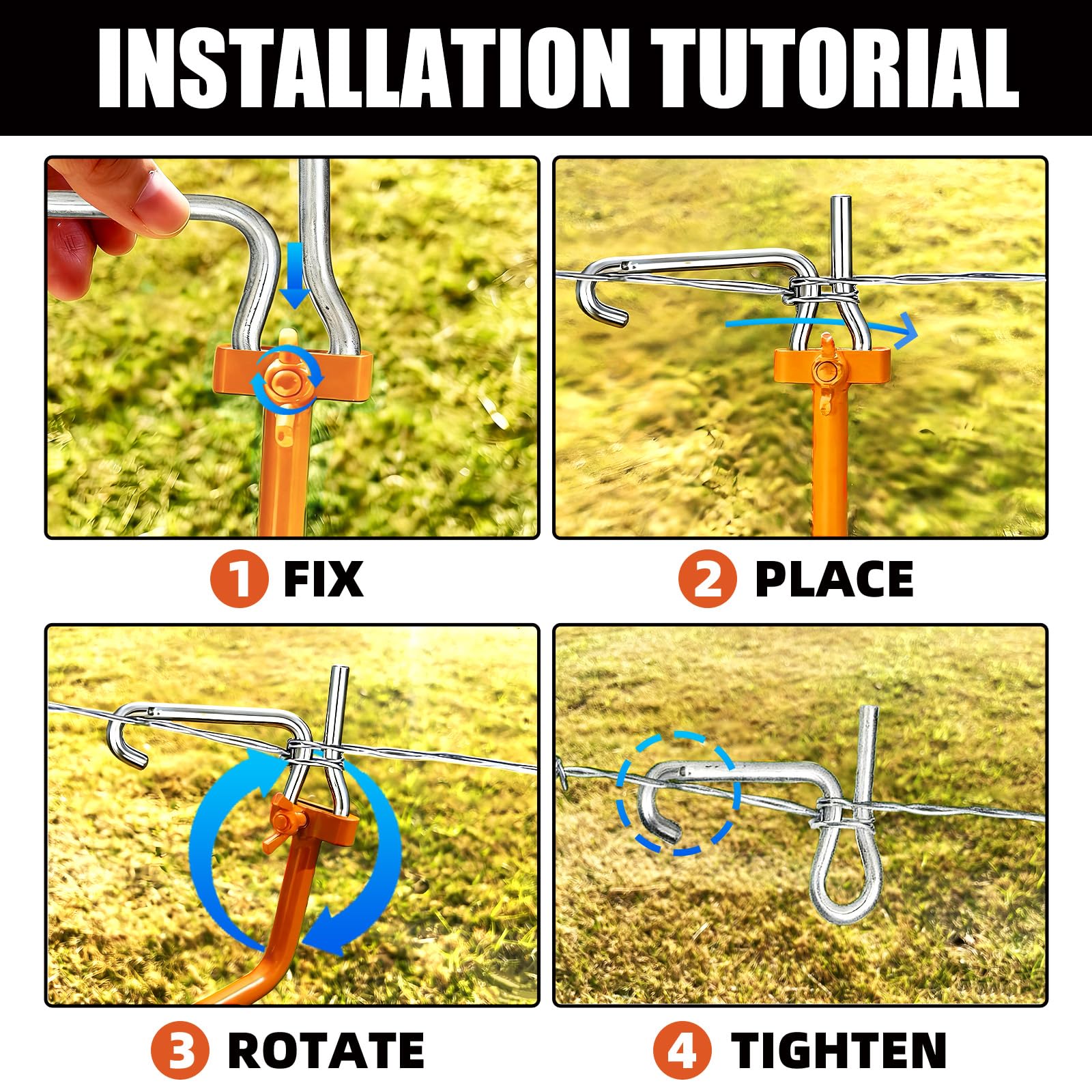 INSTALLATION TUTORIAL

1 FIX

2 PLACE

3 ROTATE

4 TIGHTEN