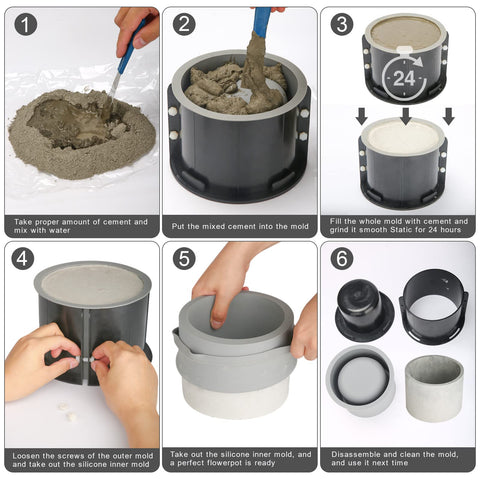 1

Take proper amount of cement and mix with water

2

Put the mixed cement into the mold

3

24

Fill the whole mold with cement and grind it smooth Static for 24 hours

4

Loosen the screws of the outer mold and take out the silicone inner mold

5

Take out the silicone inner mold, and a perfect flowerpot is ready

6

Disassemble and clean the mold, and use it next time