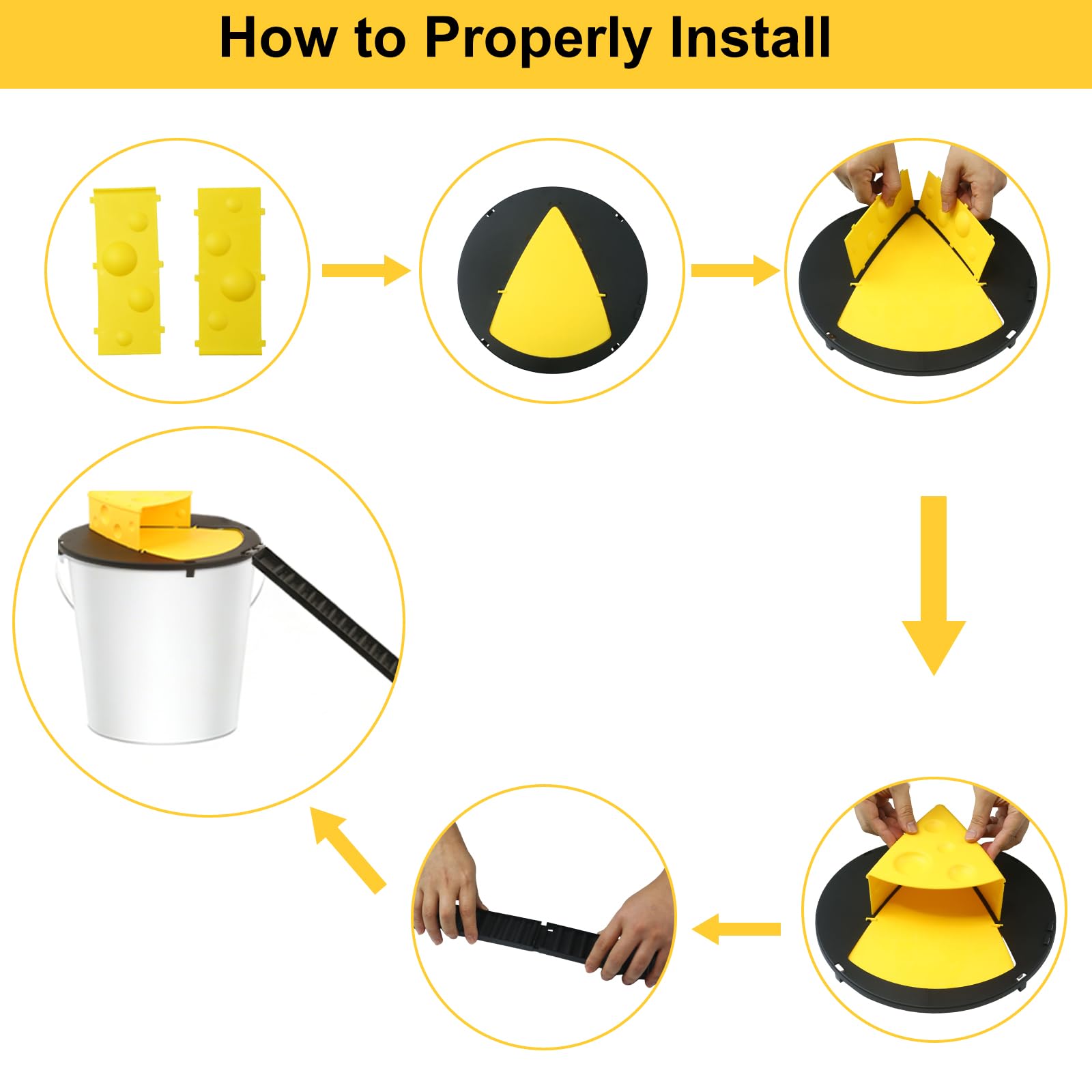 How to Properly Install