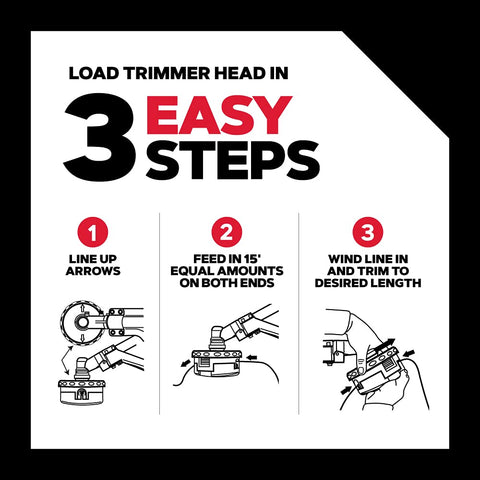 LOAD TRIMMER HEAD IN

3 EASY STEPS

1
LINE UP ARROWS

2
FEED IN 15' EQUAL AMOUNTS ON BOTH ENDS

3
WIND LINE IN AND TRIM TO DESIRED LENGTH