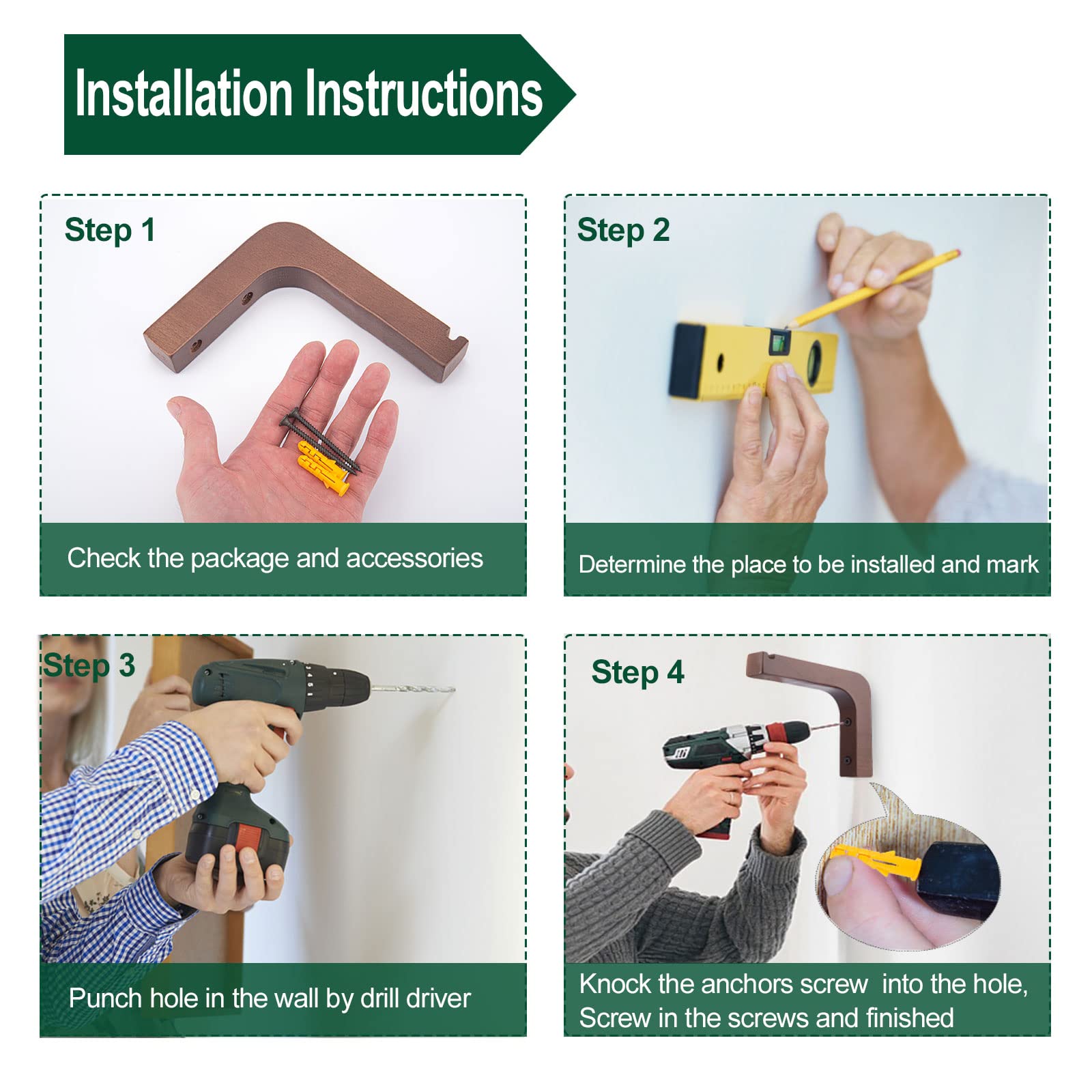 Installation Instructions

Step 1

Check the package and accessories

Step 2

Determine the place to be installed and mark

Step 3

Punch hole in the wall by drill driver

Step 4

Knock the anchors screw into the hole, Screw in the screws and finished