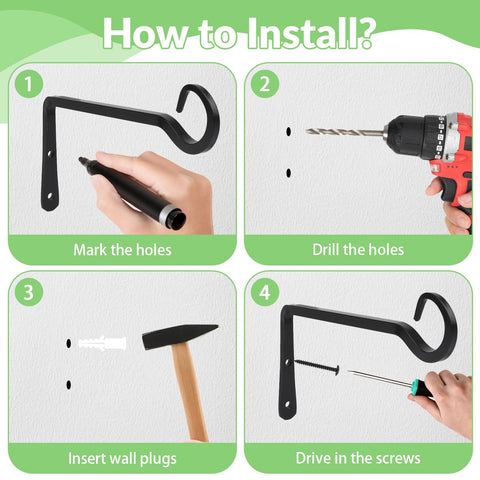 How to Install?

1

Mark the holes

2

Drill the holes

3

Insert wall plugs

4

Drive in the screws