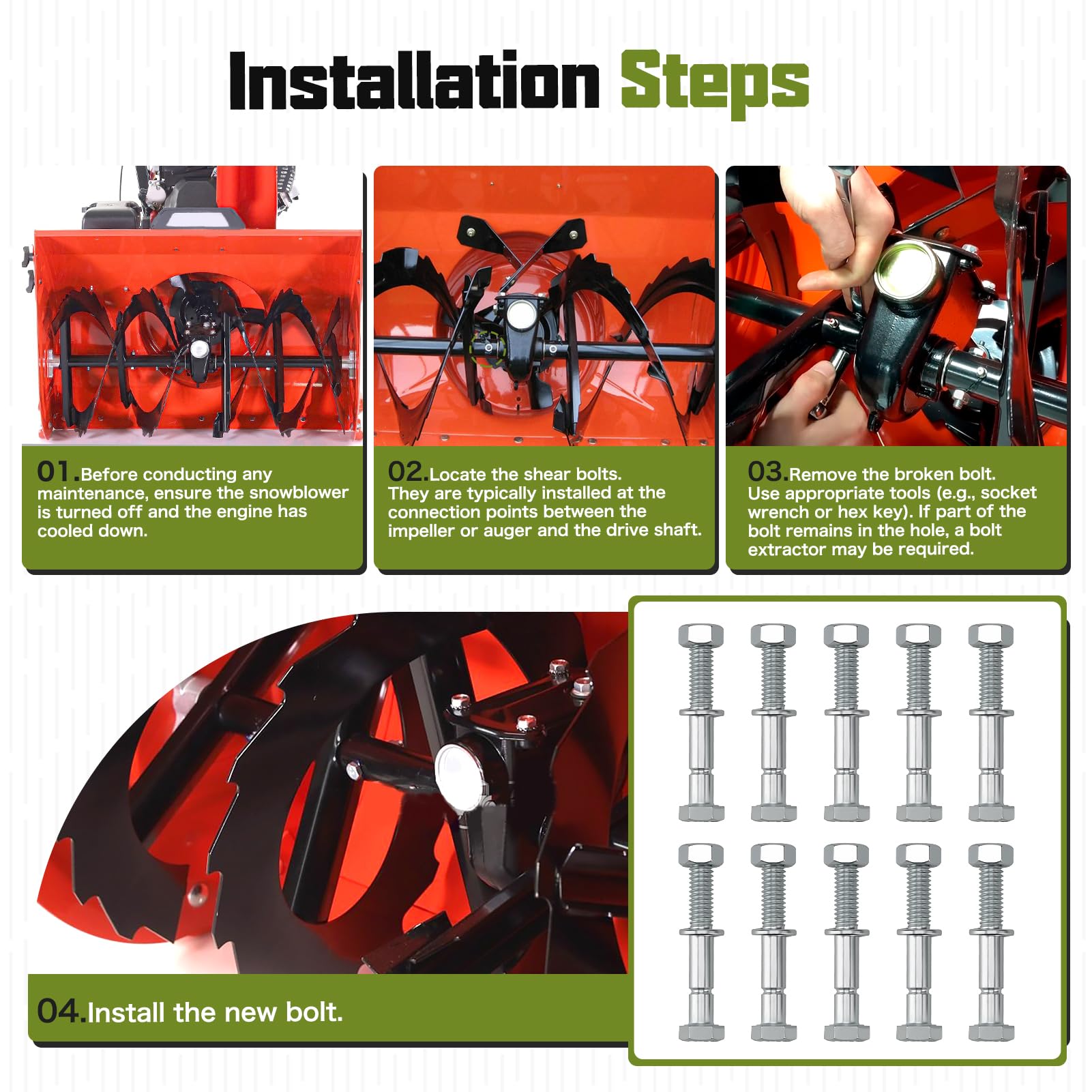 Installation Steps

01.Before conducting any maintenance, ensure the snowblower is turned off and the engine has cooled down.

02.Locate the shear bolts. They are typically installed at the connection points between the impeller or auger and the drive shaft.

03.Remove the broken bolt. Use appropriate tools (e.g., socket wrench or hex key). If part of the bolt remains in the hole, a bolt extractor may be required.

04.Install the new bolt.