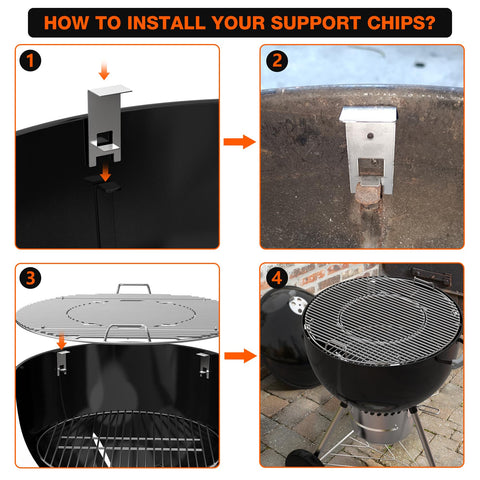 HOW TO INSTALL YOUR SUPPORT CHIPS?

1

2

3

4