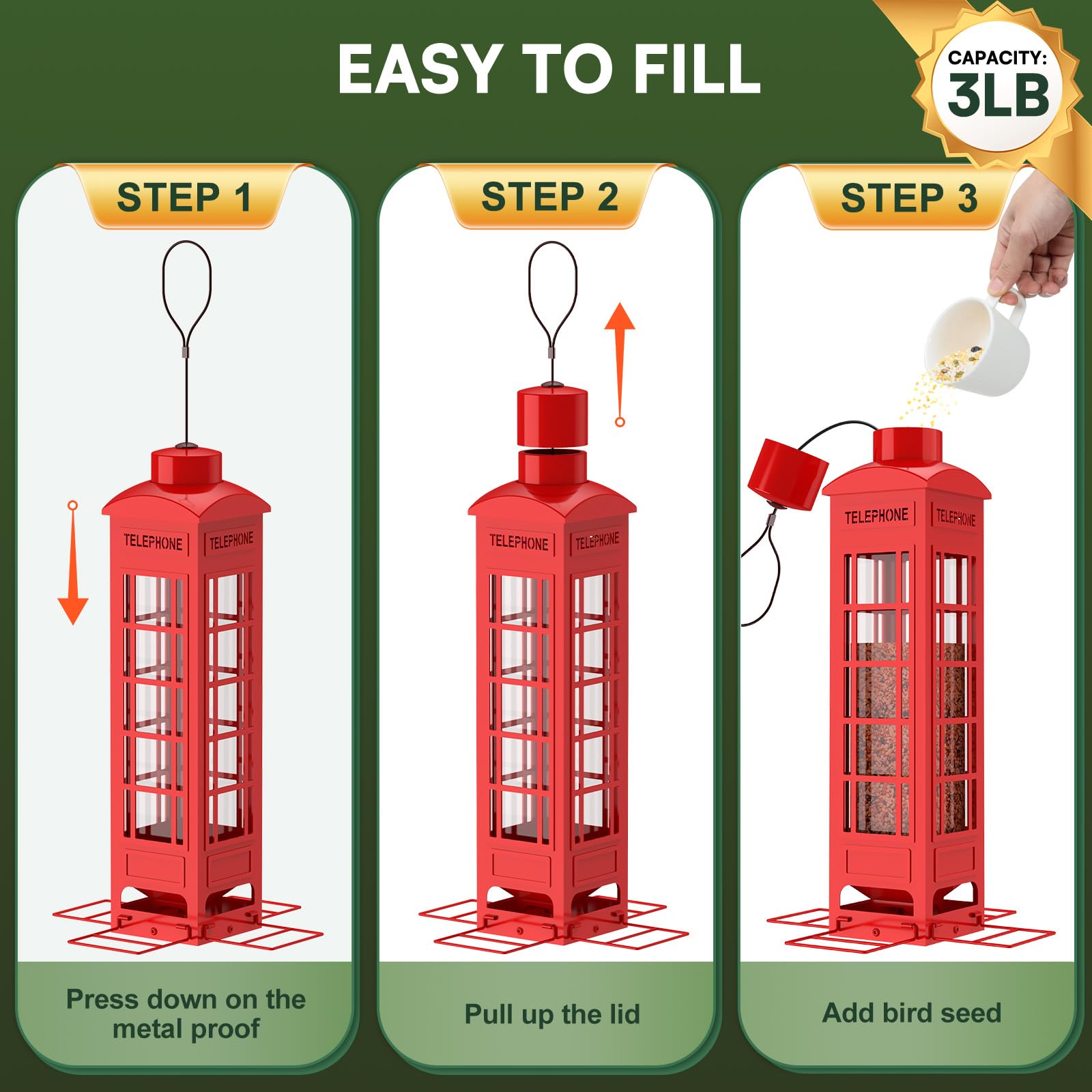 EASY TO FILL

CAPACITY: 3LB

STEP 1

TELEPHONE TELEPHONE

Press down on the metal proof

STEP 2

TELEPHONE TELEPHONE

Pull up the lid

STEP 3

TELEPHONE TELEPHONE

Add bird seed