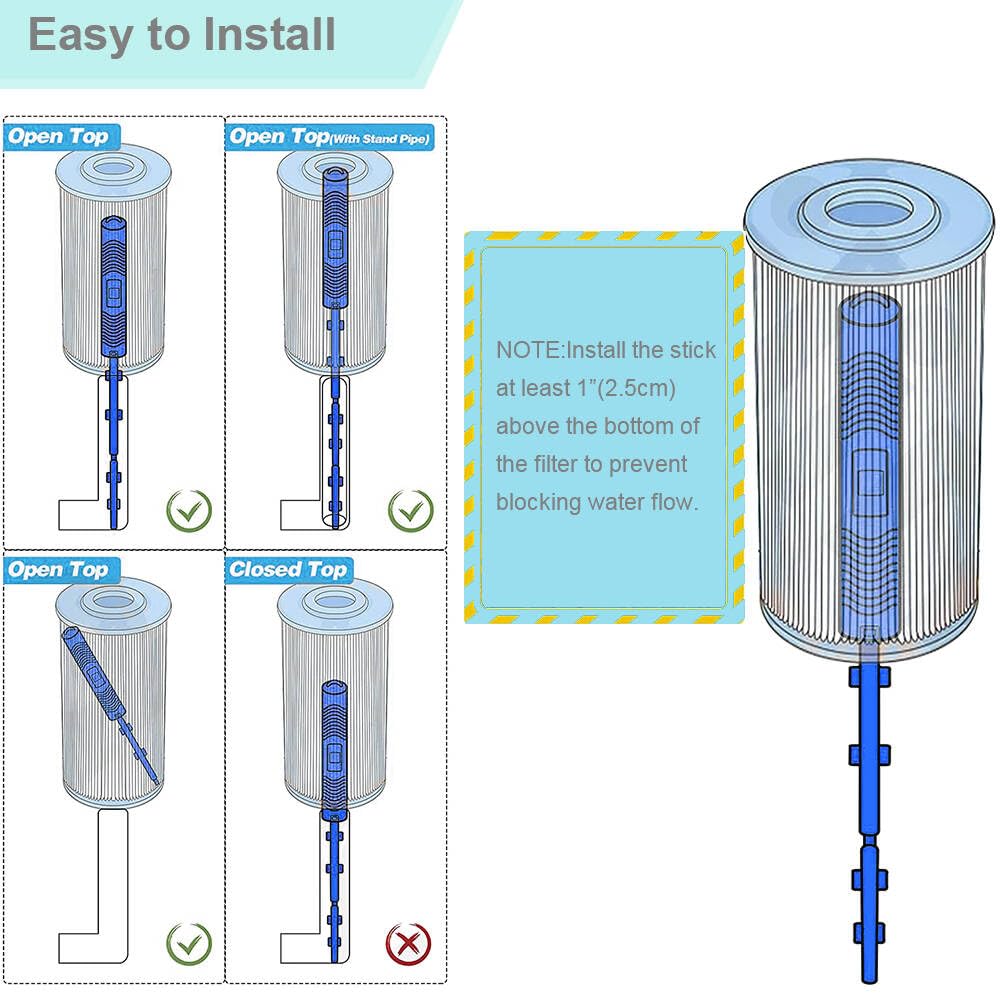 Easy to Install

Open Top

Open Top(With Stand Pipe)

Open Top

Closed Top

NOTE:Install the stick at least 1"(2.5cm) above the bottom of the filter to prevent blocking water flow.