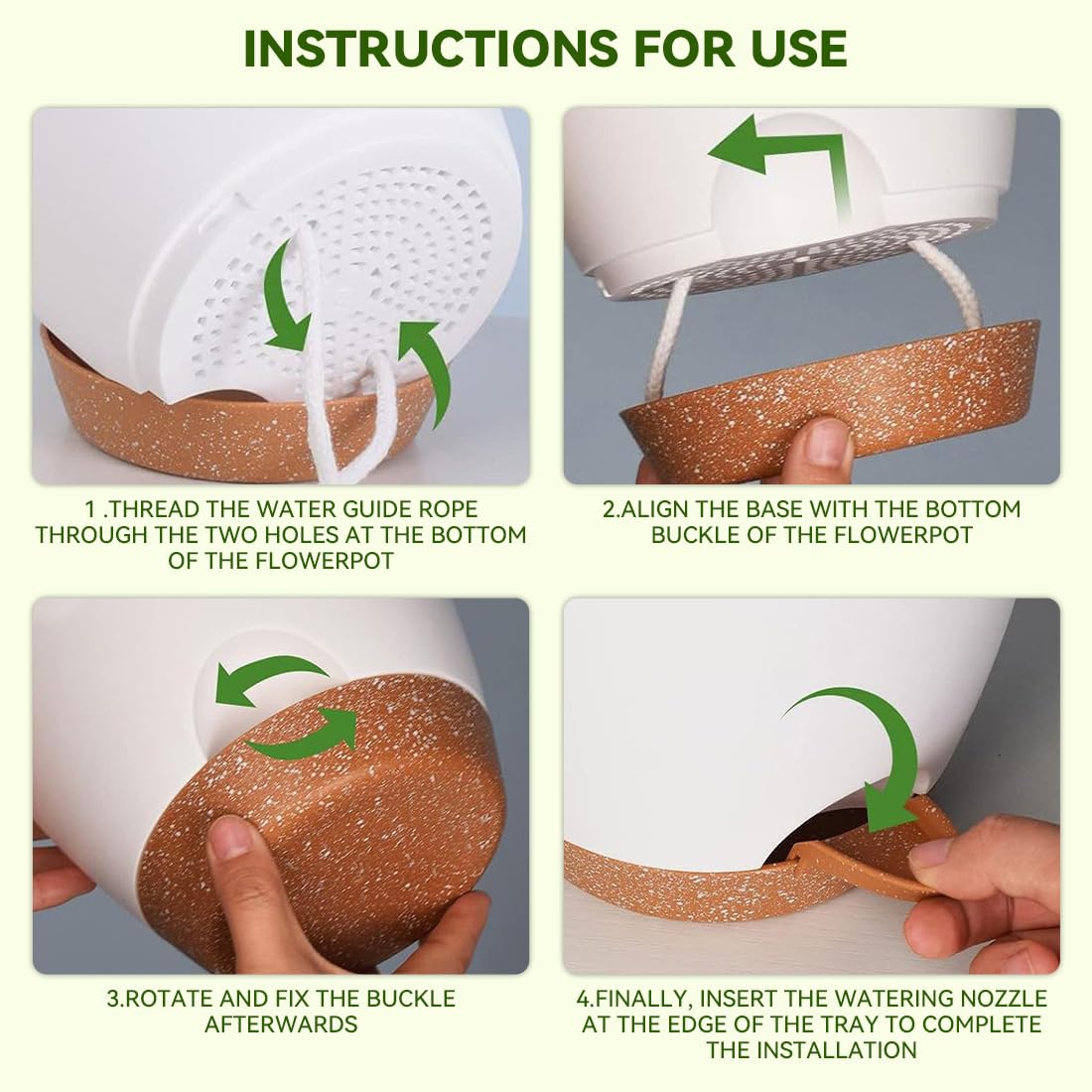 INSTRUCTIONS FOR USE

1 .THREAD THE WATER GUIDE ROPE THROUGH THE TWO HOLES AT THE BOTTOM OF THE FLOWERPOT

2.ALIGN THE BASE WITH THE BOTTOM BUCKLE OF THE FLOWERPOT

3.ROTATE AND FIX THE BUCKLE AFTERWARDS

4.FINALLY, INSERT THE WATERING NOZZLE AT THE EDGE OF THE TRAY TO COMPLETE THE INSTALLATION