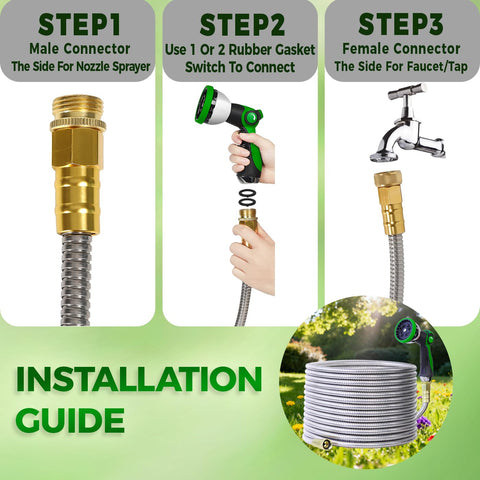 STEP1
Male Connector
The Side For Nozzle Sprayer

STEP2
Use 1 Or 2 Rubber Gasket
Switch To Connect

STEP3
Female Connector
The Side For Faucet/Tap

INSTALLATION
GUIDE