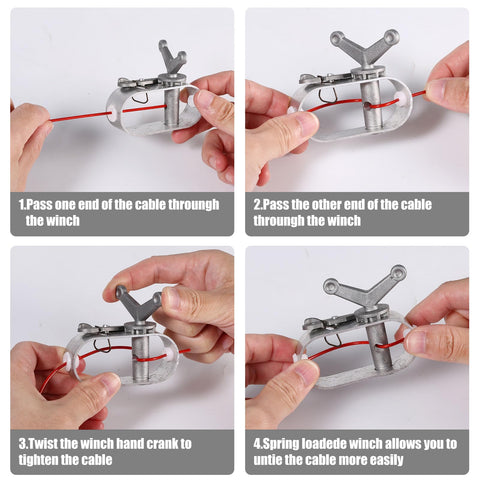 1.Pass one end of the cable through the winch

2.Pass the other end of the cable through the winch

3.Twist the winch hand crank to tighten the cable

4.Spring loadede winch allows you to untie the cable more easily