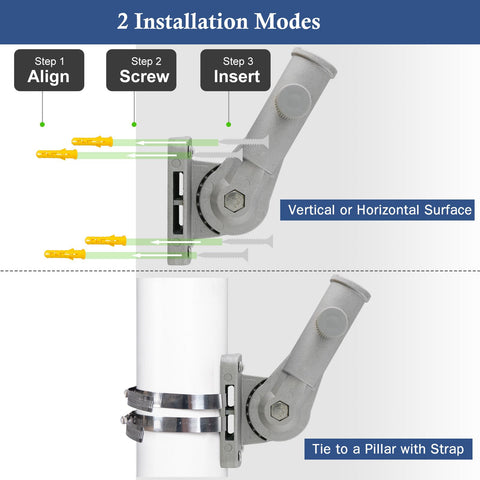 2 Installation Modes

Step 1
Align

Step 2
Screw

Step 3
Insert

Vertical or Horizontal Surface

Tie to a Pillar with Strap