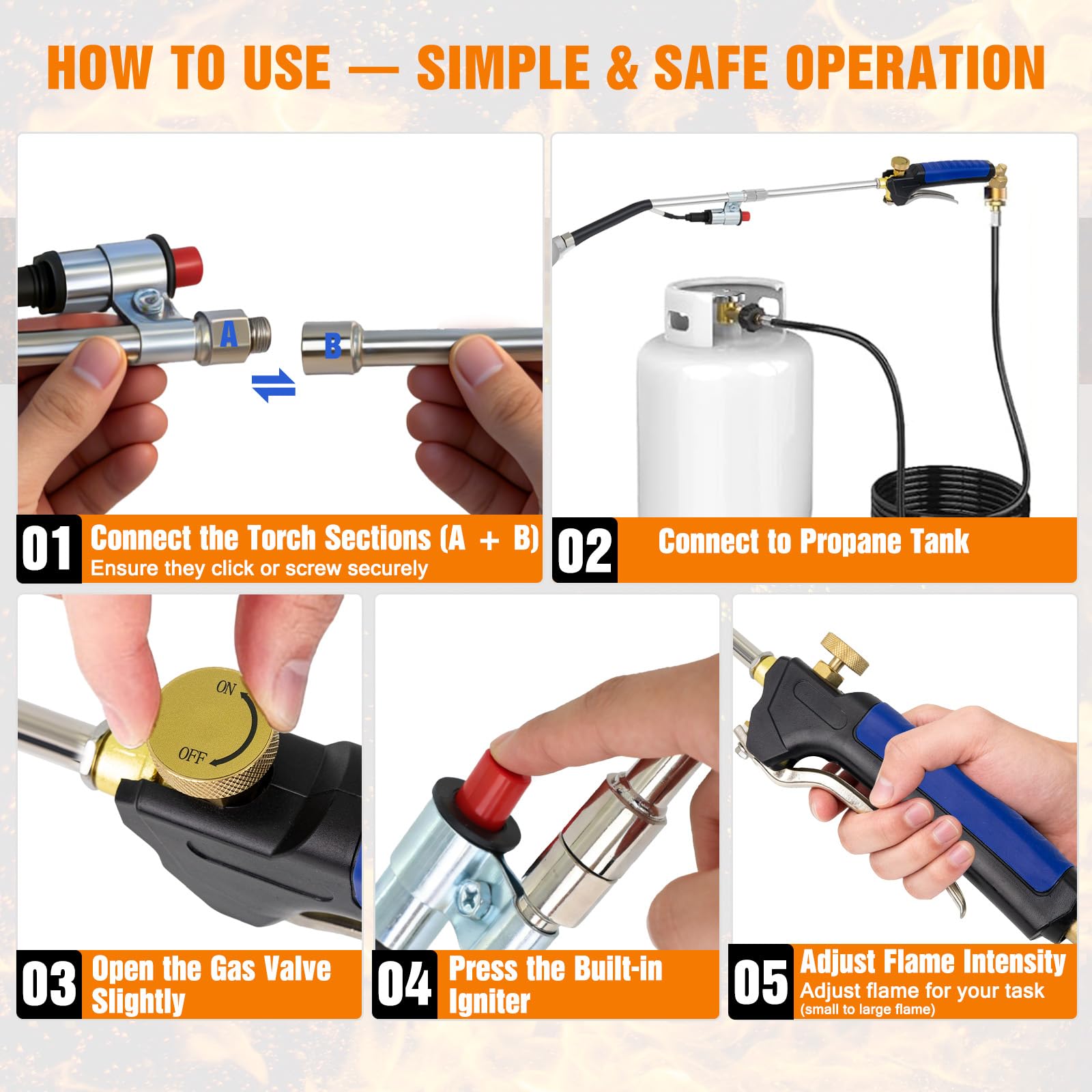 HOW TO USE — SIMPLE & SAFE OPERATION

A

B

01 Connect the Torch Sections (A + B)
Ensure they click or screw securely

02 Connect to Propane Tank

ON

OFF

03 Open the Gas Valve Slightly

04 Press the Built-in Igniter

05 Adjust Flame Intensity
Adjust flame for your task
(small to large flame)