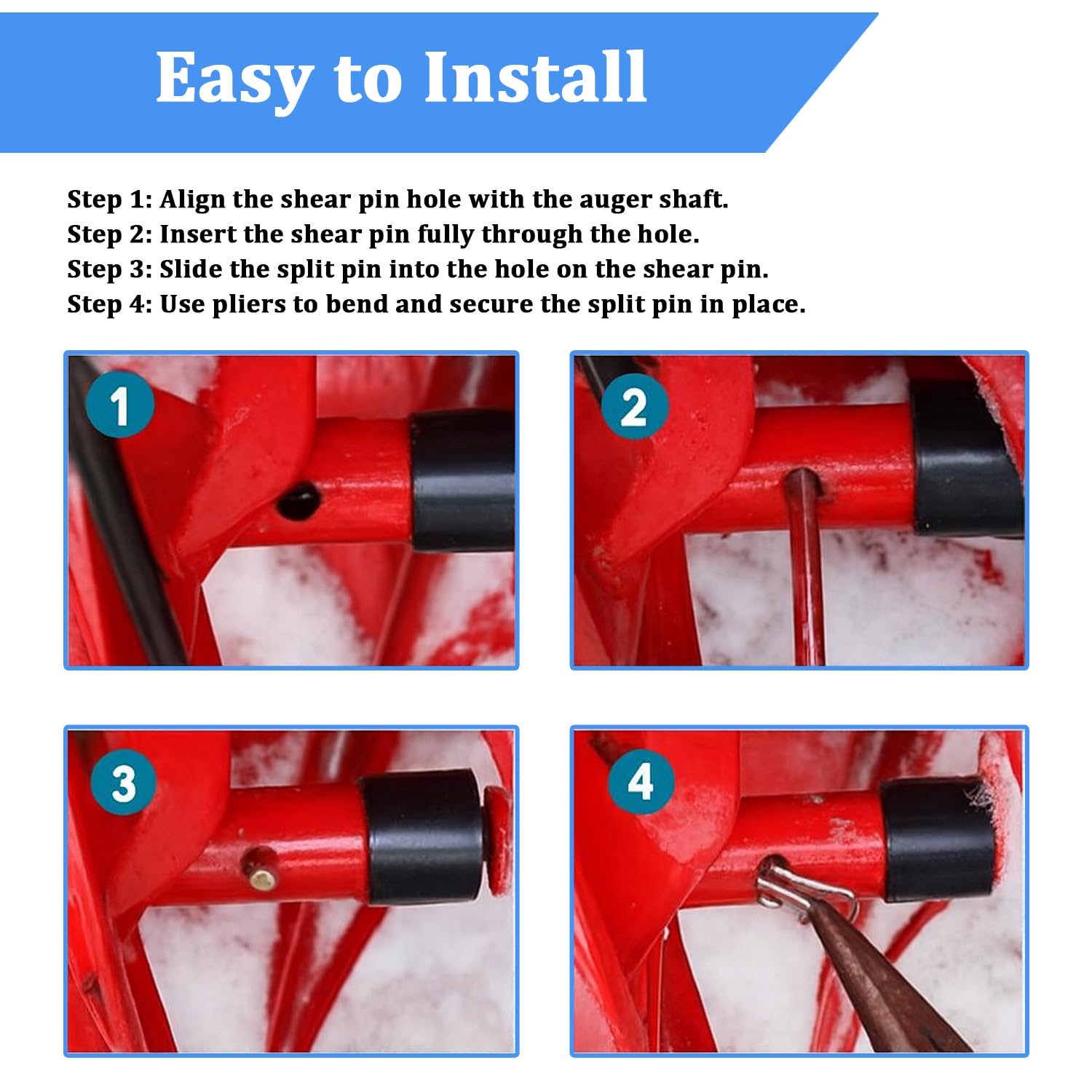 Easy to Install

Step 1: Align the shear pin hole with the auger shaft.
Step 2: Insert the shear pin fully through the hole.
Step 3: Slide the split pin into the hole on the shear pin.
Step 4: Use pliers to bend and secure the split pin in place.

1

2

3

4