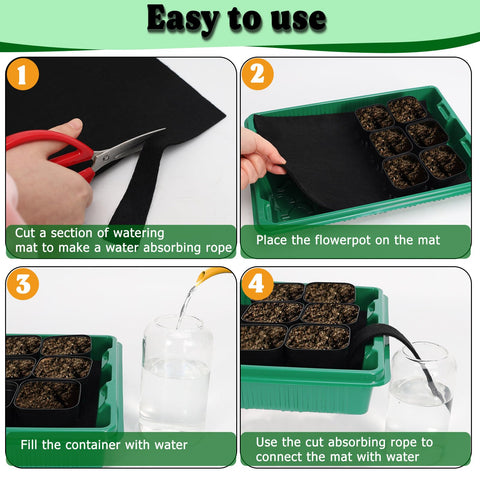 Easy to use

1

Cut a section of watering mat to make a water absorbing rope

2

Place the flowerpot on the mat

3

Fill the container with water

4

Use the cut absorbing rope to connect the mat with water