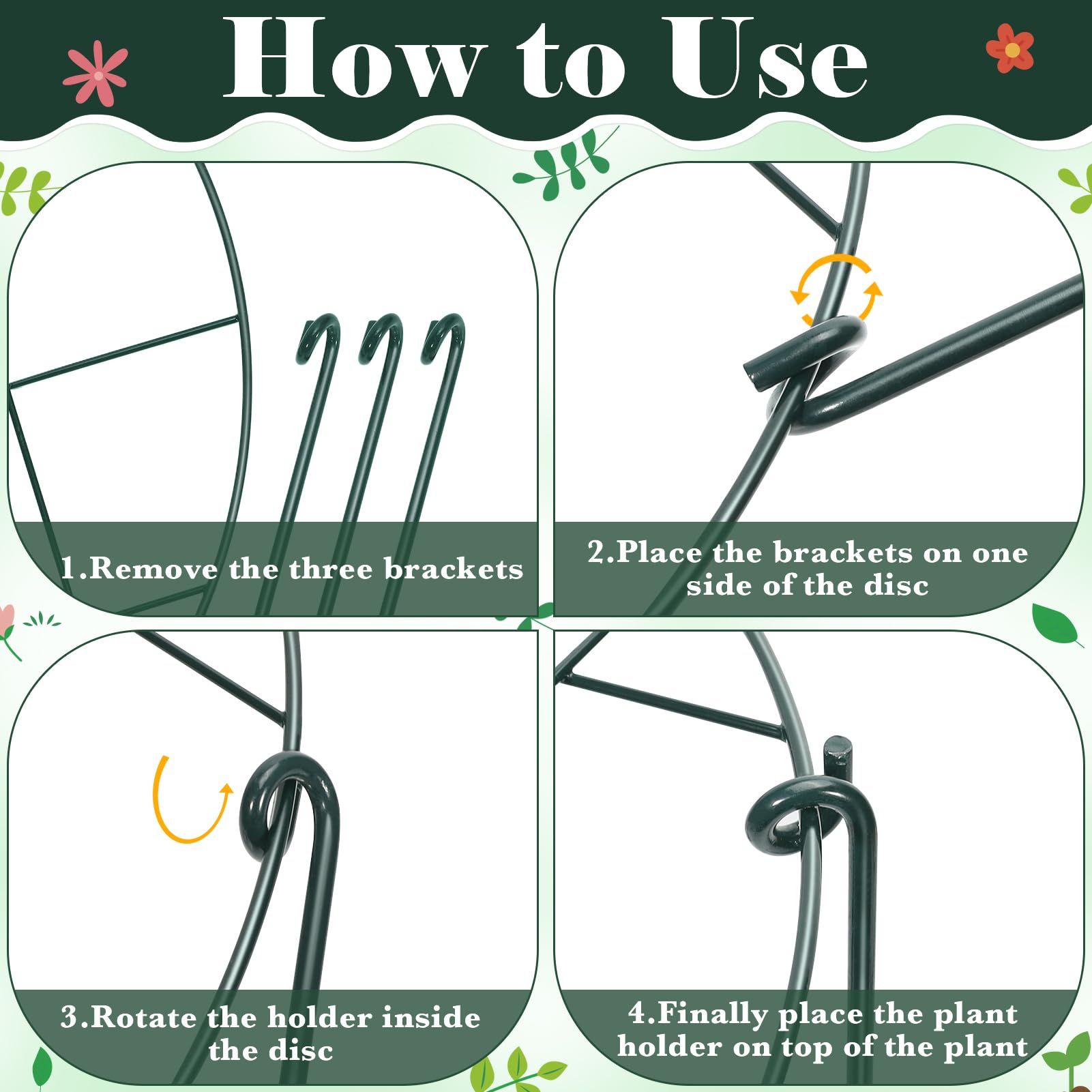 How to Use

1.Remove the three brackets

2.Place the brackets on one side of the disc

3.Rotate the holder inside the disc

4.Finally place the plant holder on top of the plant