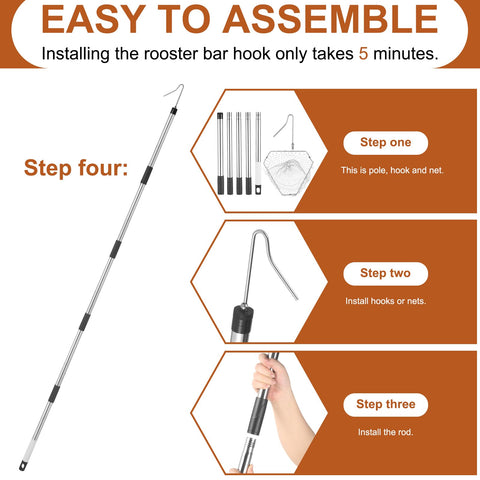 EASY TO ASSEMBLE

Installing the rooster bar hook only takes 5 minutes.

Step four:

Step one

This is pole, hook and net.

Step two

Install hooks or nets.

Step three

Install the rod.