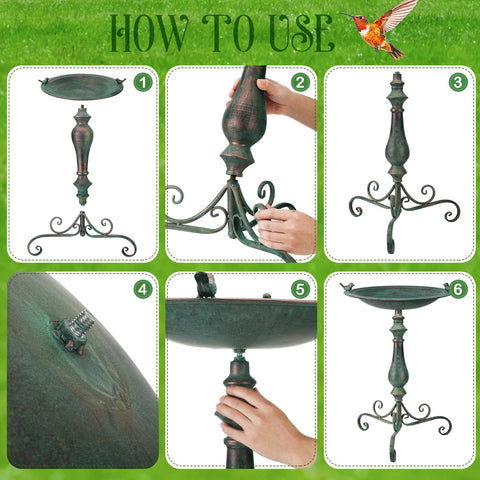 HOW TO USE

1

2

3

4

5

6