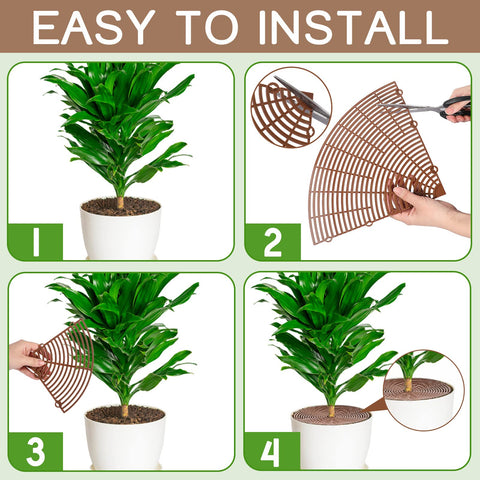 EASY TO INSTALL

1

2

3

4